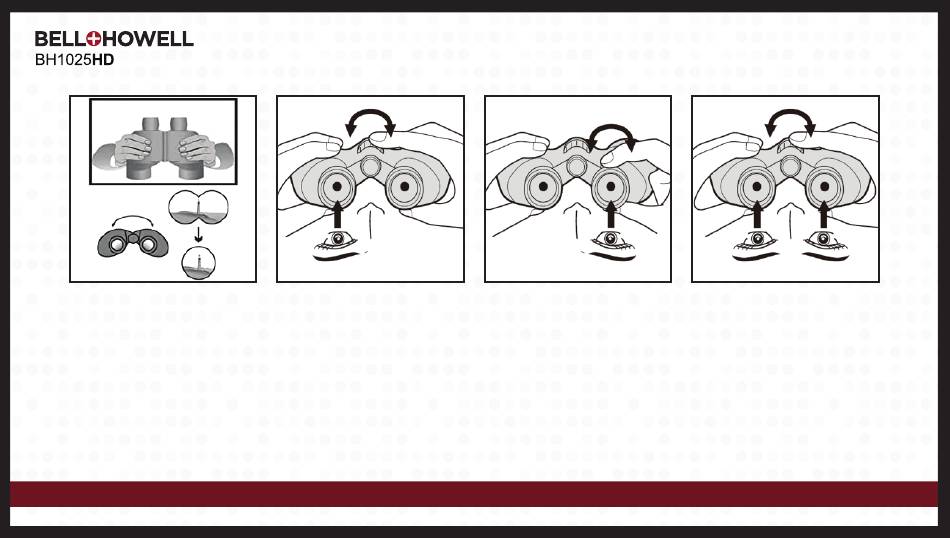 BELL+HOWELL
BH1025HD