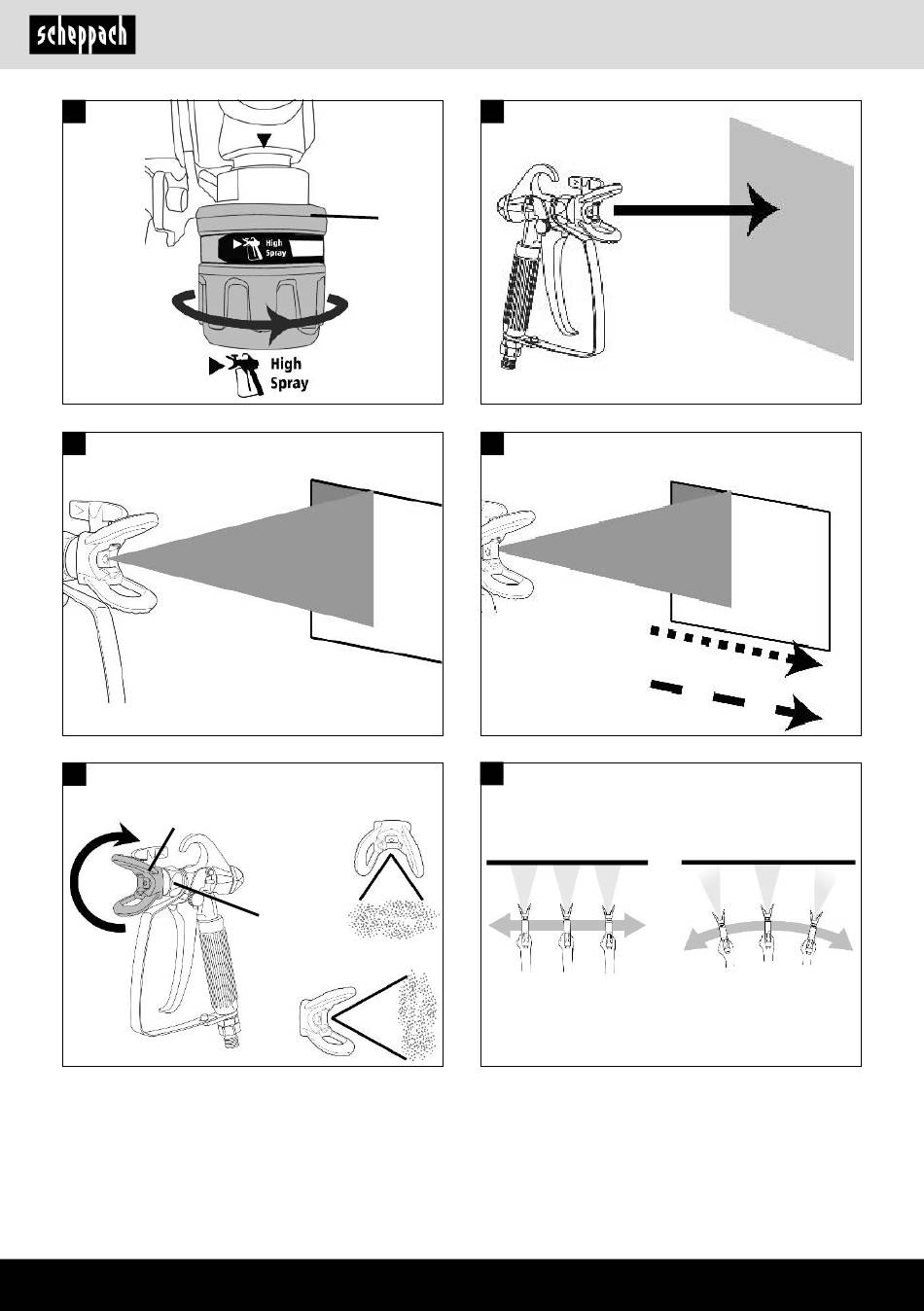 scheppach

High Spray

High Spray