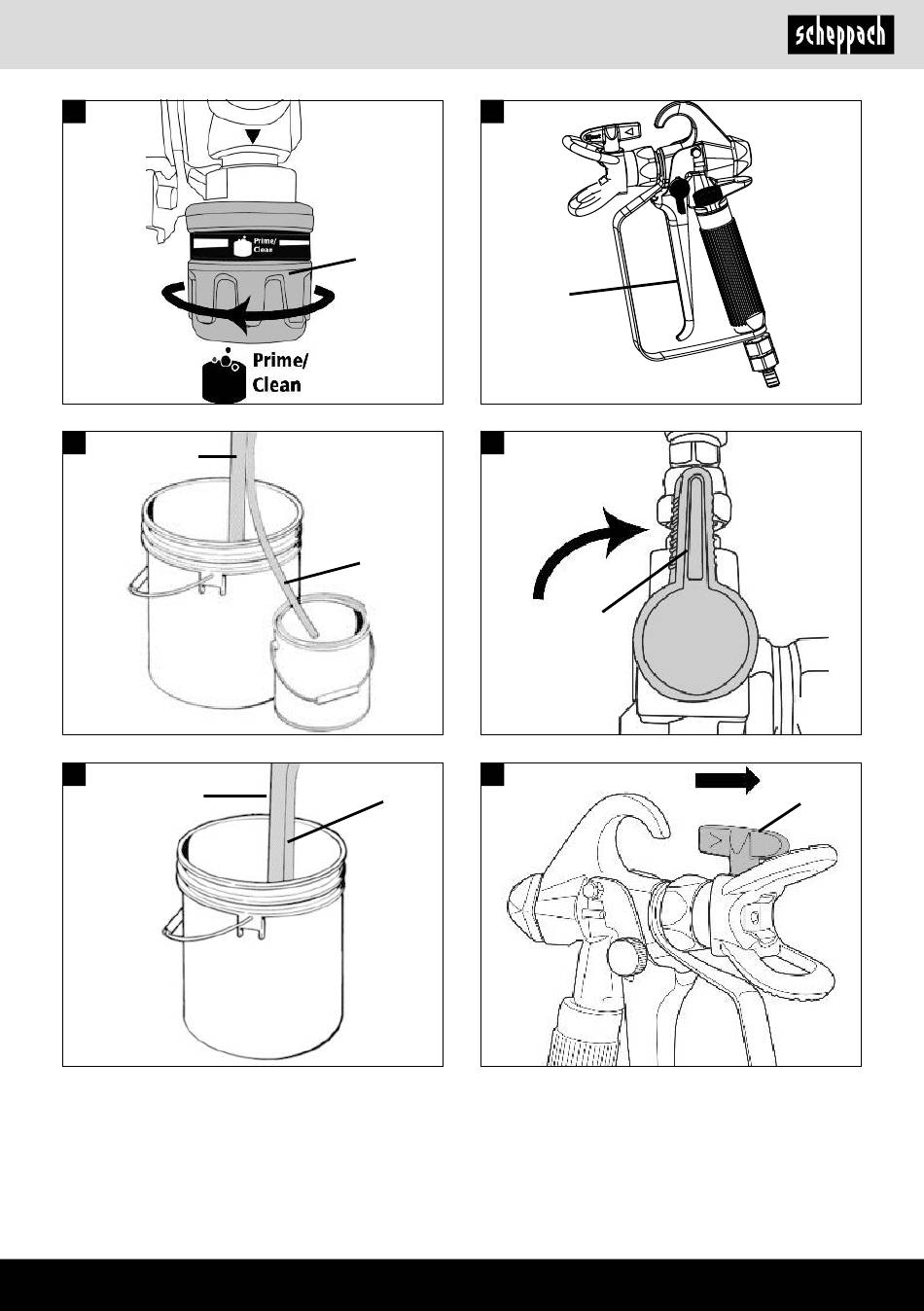 scheppach

Prime/ Clean

Prime/ Clean