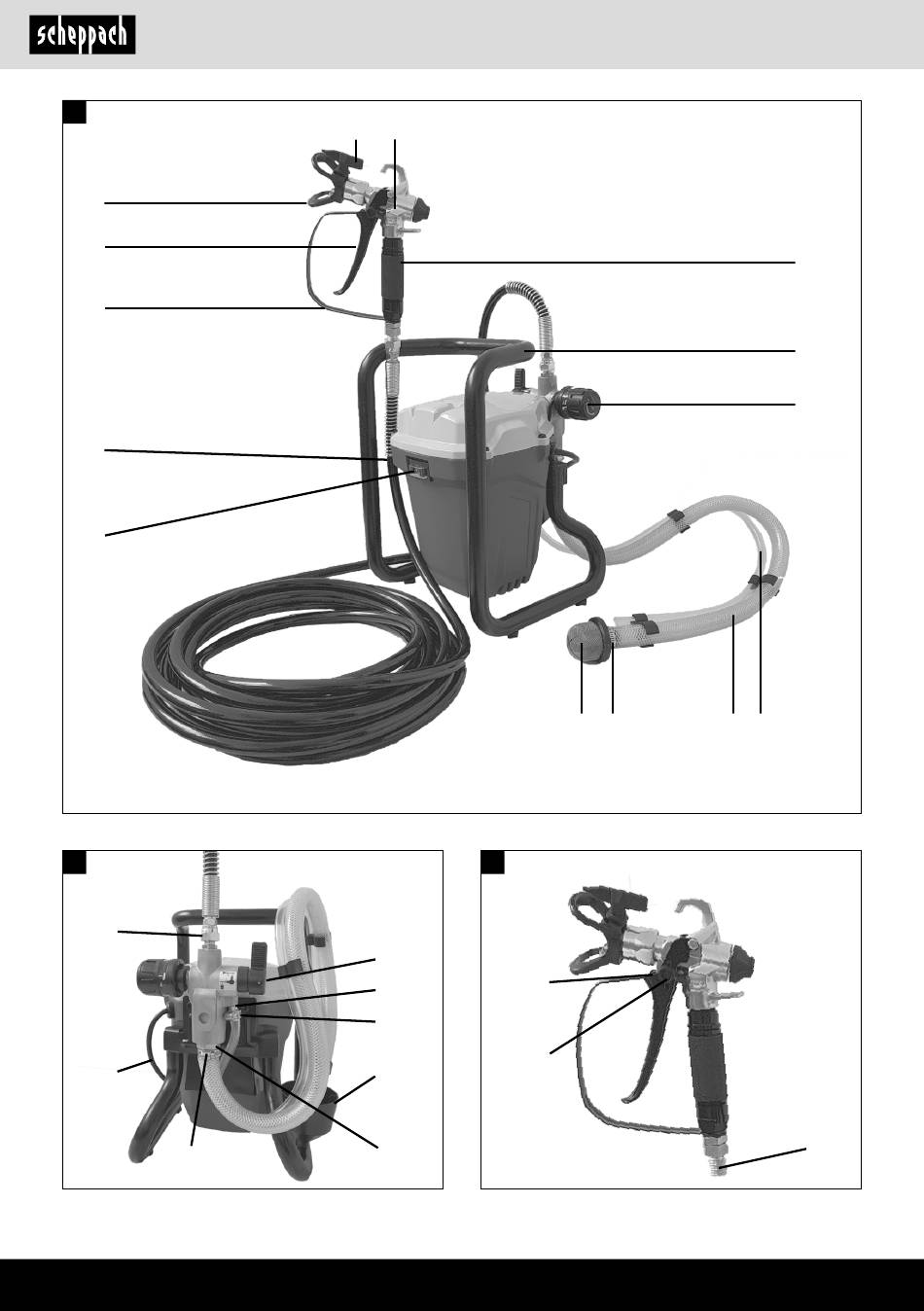 scheppach