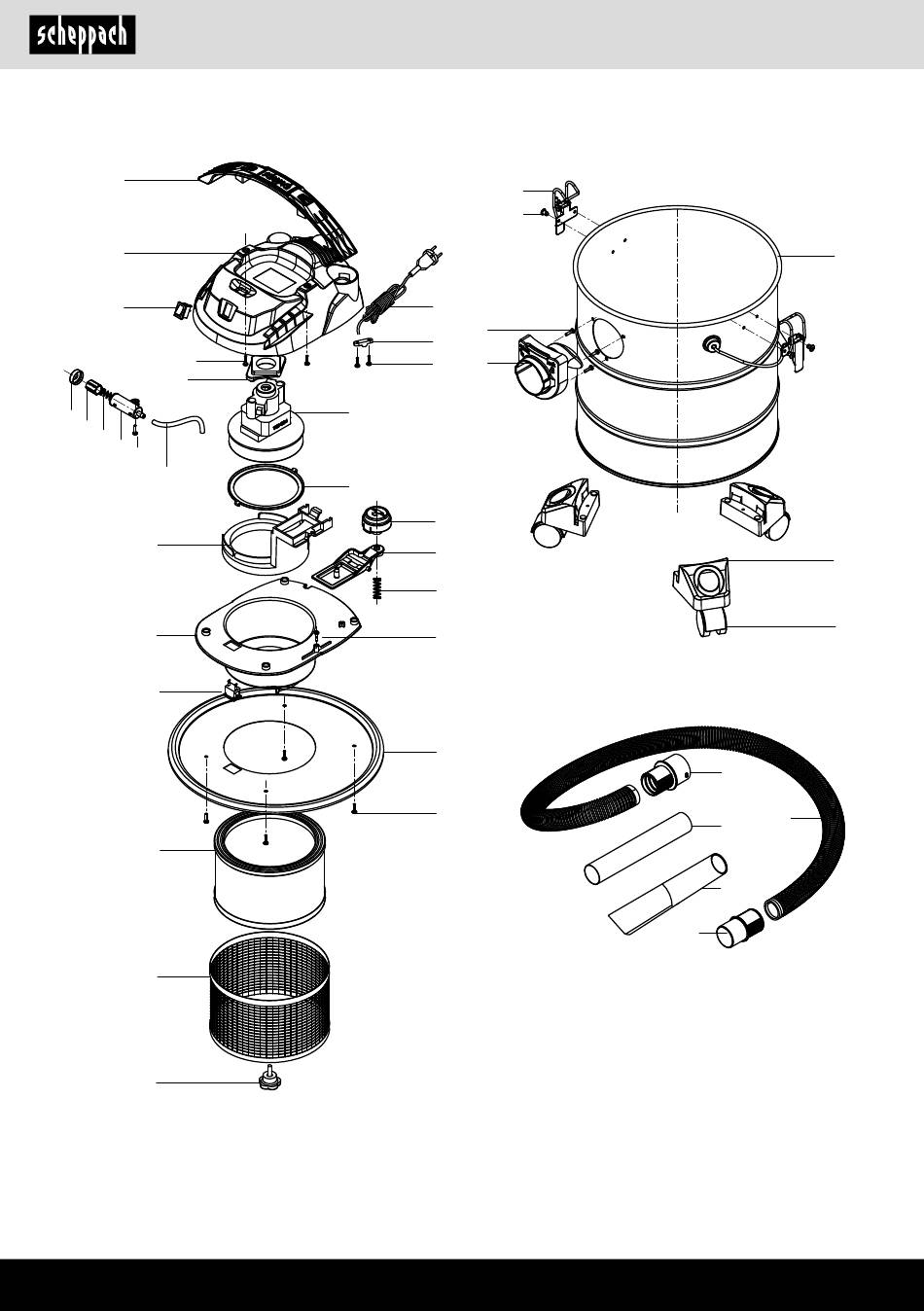 scheppach