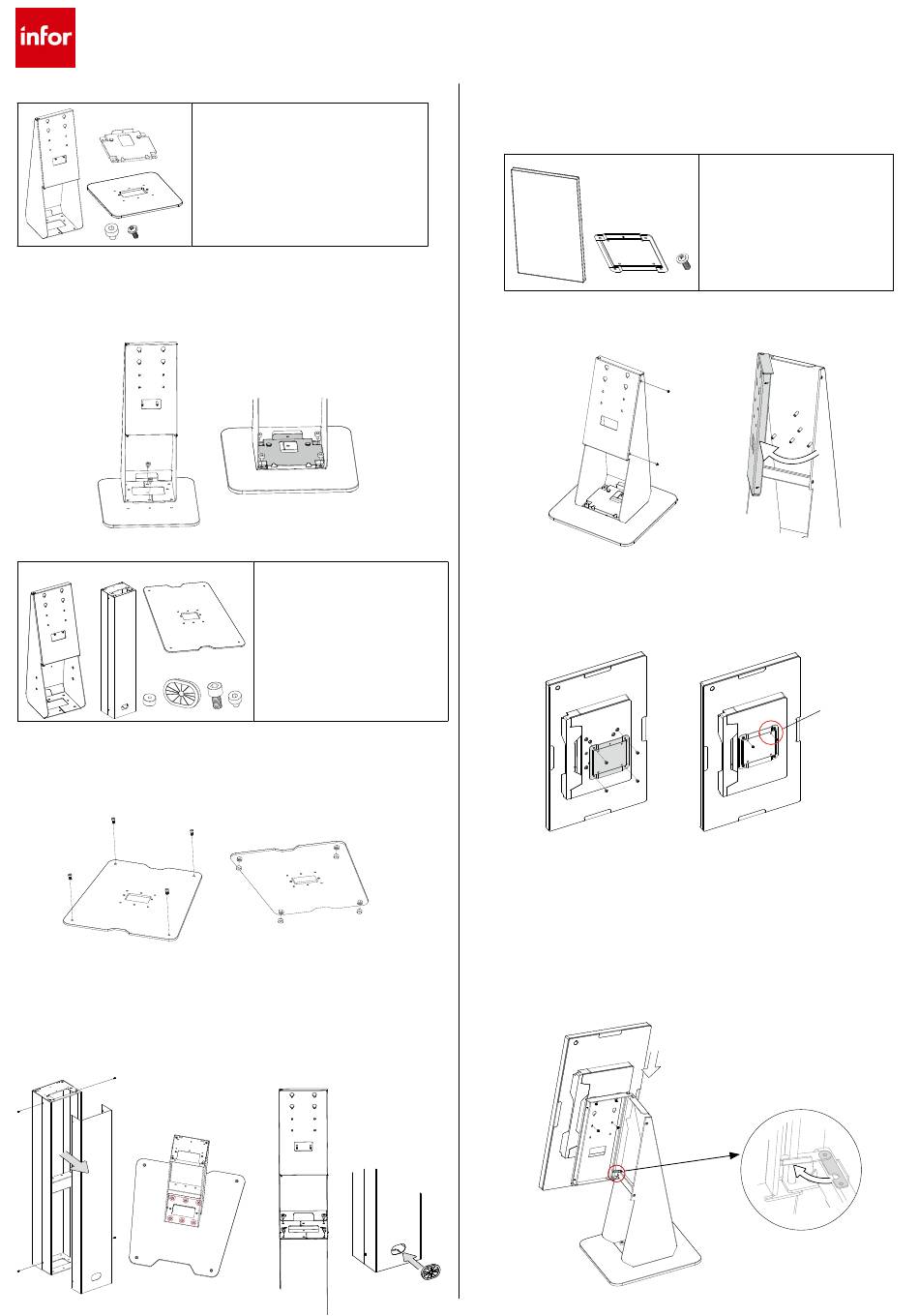 infor