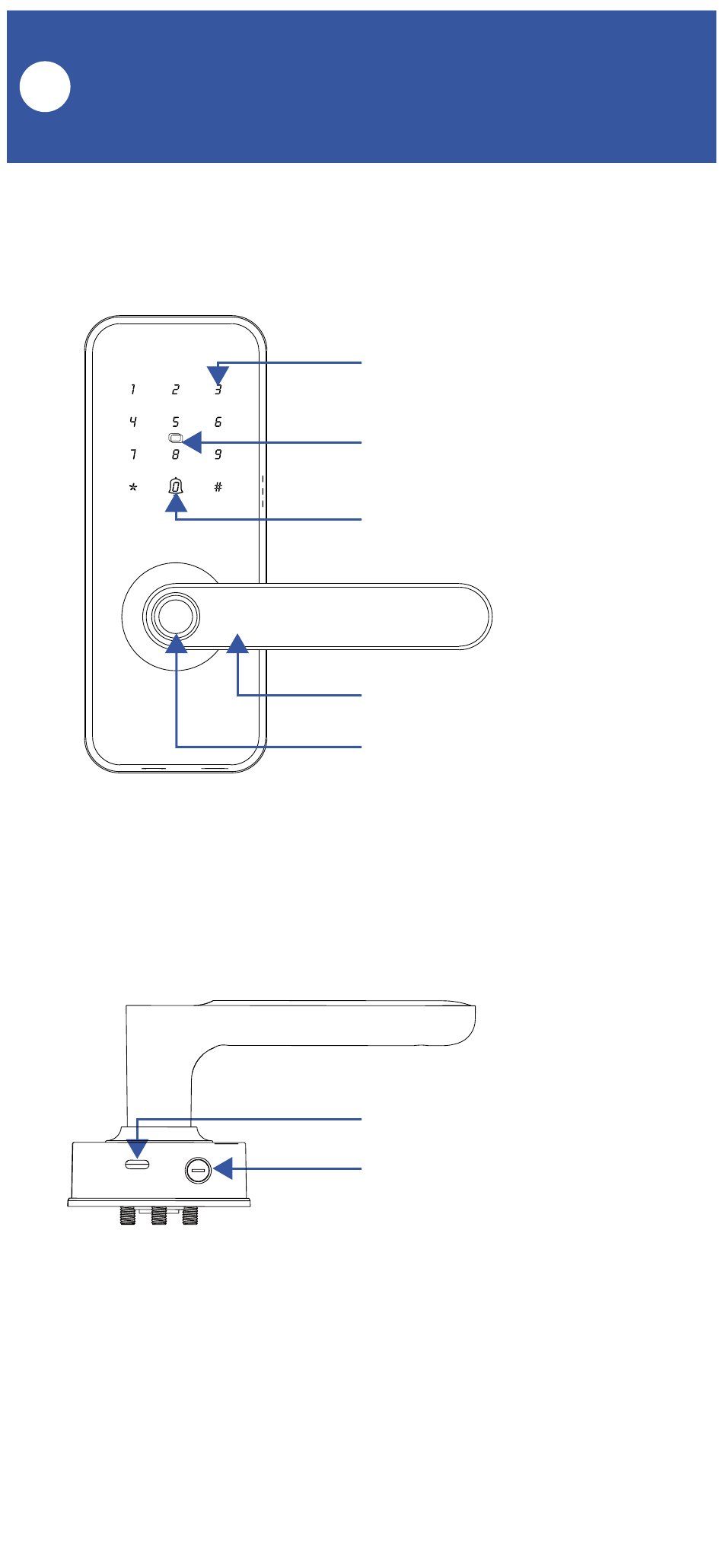 1 2 3
4 5 6
7 8 9
* 0 #