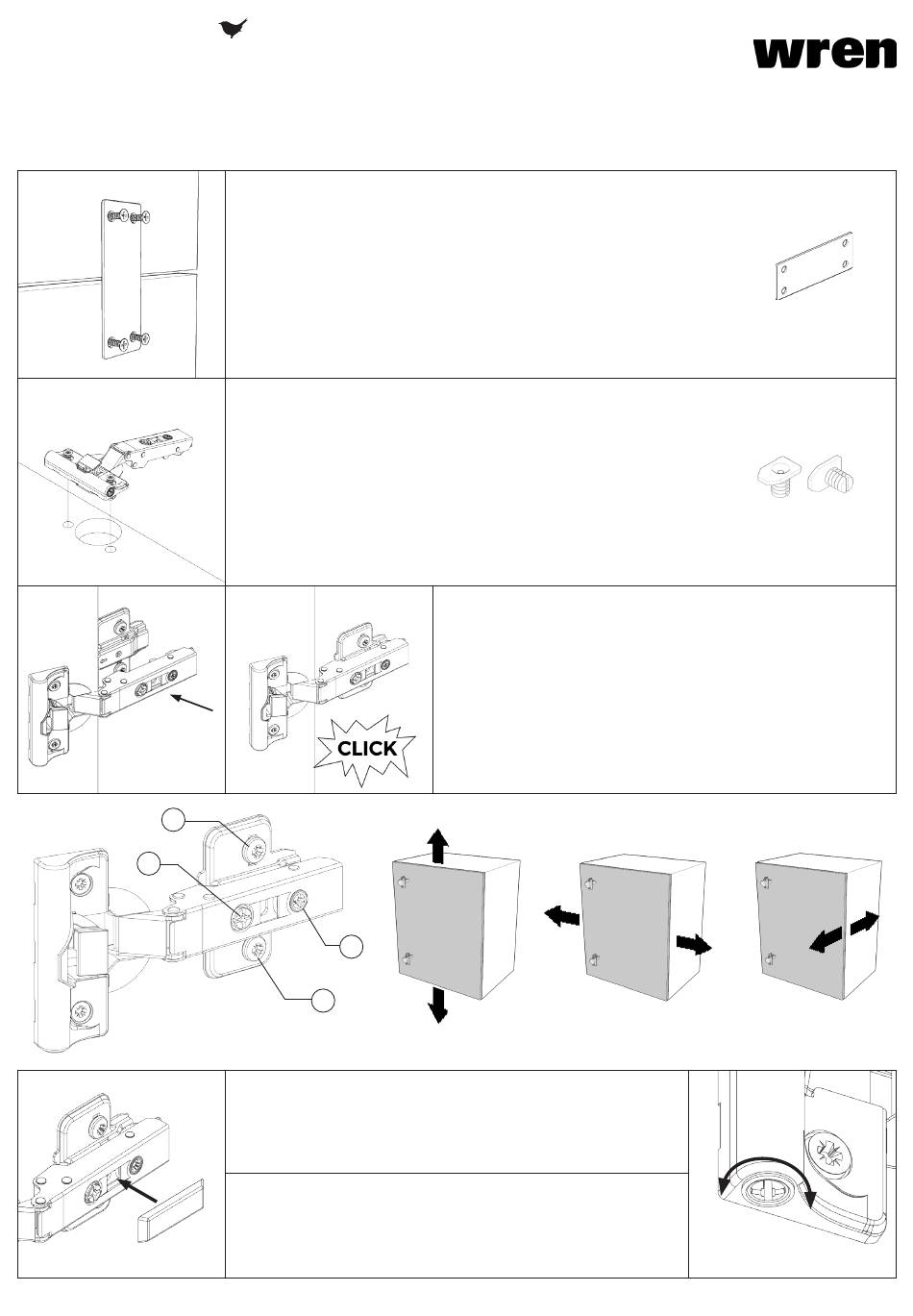 wren

CLICK