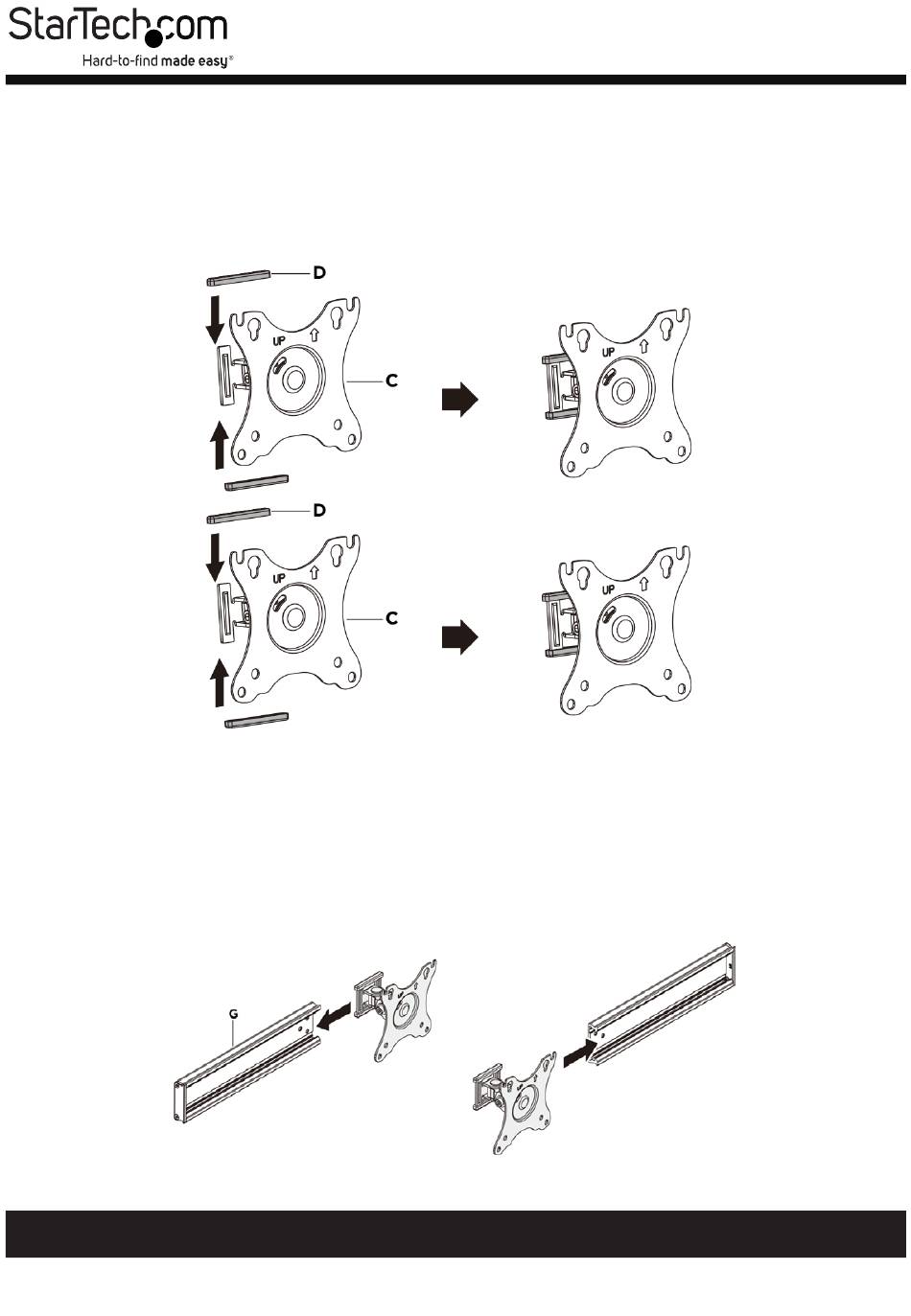 StarTech.com
Hard-to-find made easy®

D
UP
C
UP

D
UP
C
UP

G