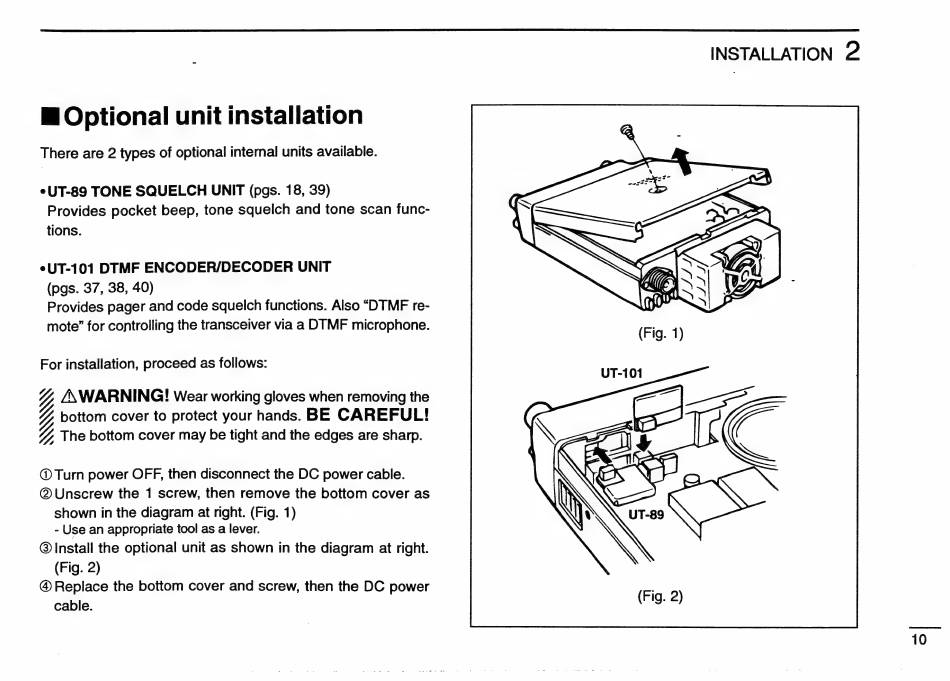 INSTALLATION 2

■ Optional unit installation

There are 2 types of optional internal units available.

• UT-89 TONE SQUELCH UNIT (pgs. 18, 39)
Provides pocket beep, tone squelch and tone scan functions.

• UT-101 DTMF ENCODER/DECODER UNIT
(pgs. 37, 38, 40)
Provides pager and code squelch functions. Also "DTMF remote" for controlling the transceiver via a DTMF microphone.

For installation, proceed as follows:

⚠WARNING! Wear working gloves when removing the bottom cover to protect your hands. BE CAREFUL! The bottom cover may be tight and the edges are sharp.

① Turn power OFF, then disconnect the DC power cable.
② Unscrew the 1 screw, then remove the bottom cover as shown in the diagram at right. (Fig. 1)
- Use an appropriate tool as a lever.
③ Install the optional unit as shown in the diagram at right. (Fig. 2)
④ Replace the bottom cover and screw, then the DC power cable.

(Fig. 1)

UT-101

UT-89

(Fig. 2)

10