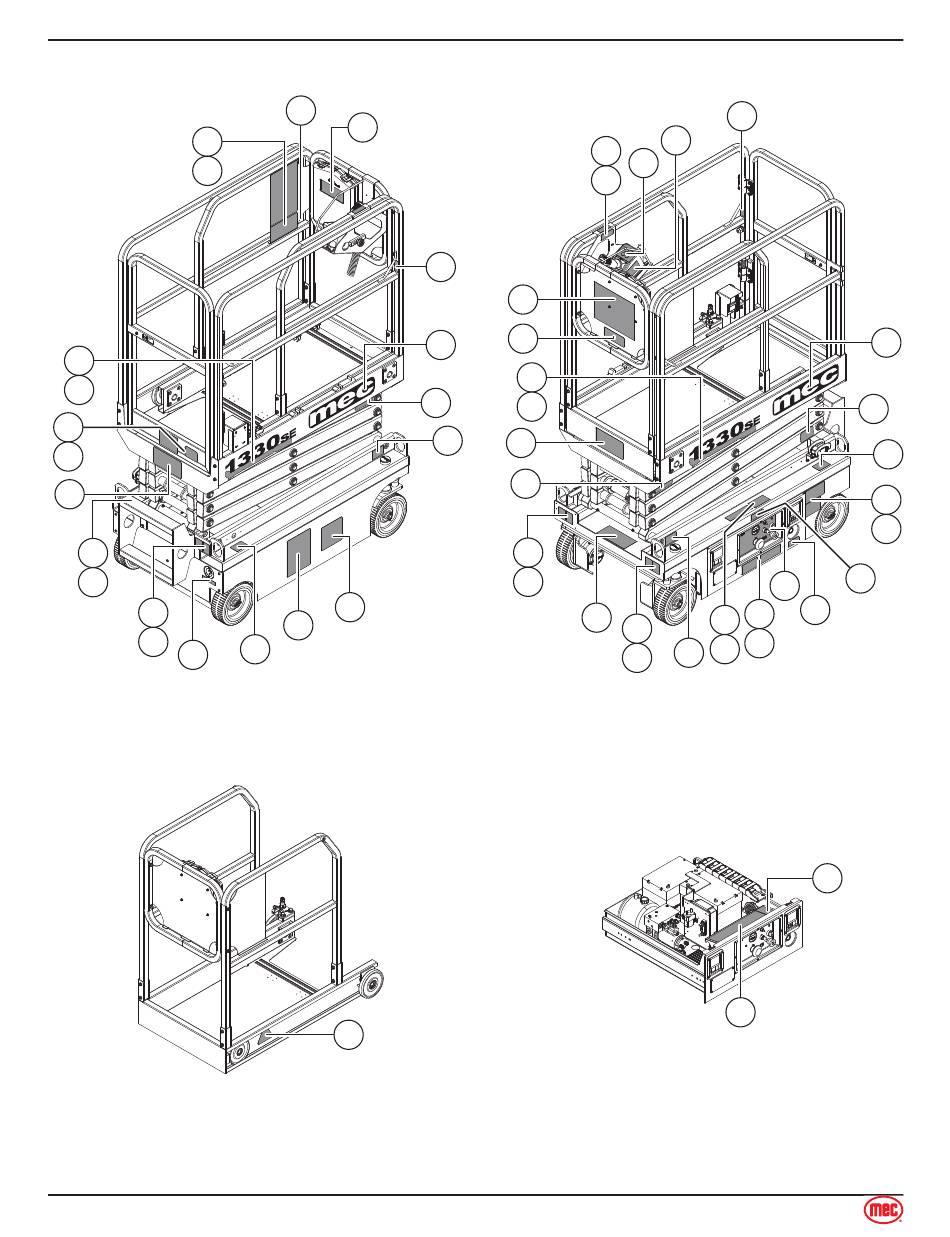 mec
1330SE
mec
1330SE
mec