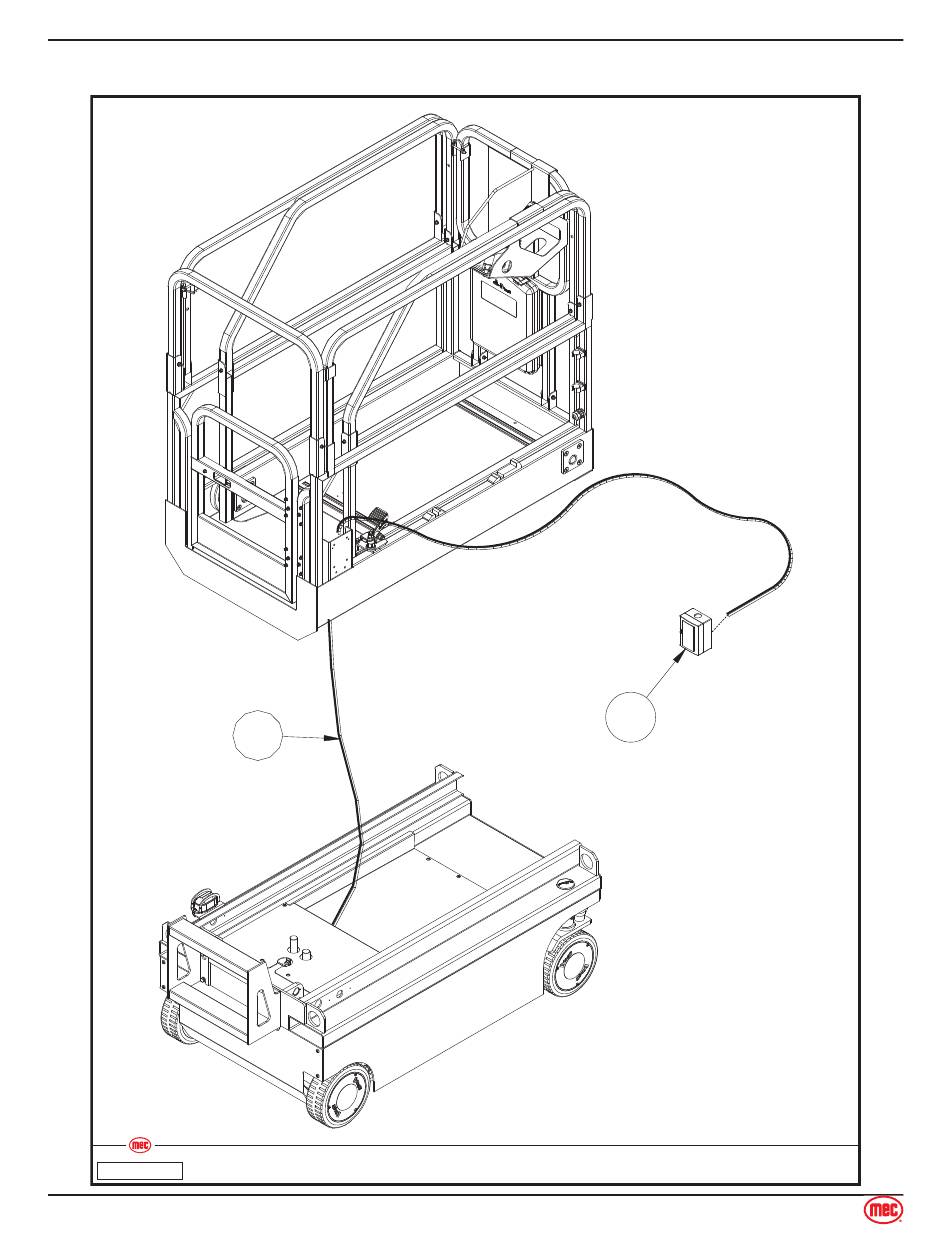 mec

mec