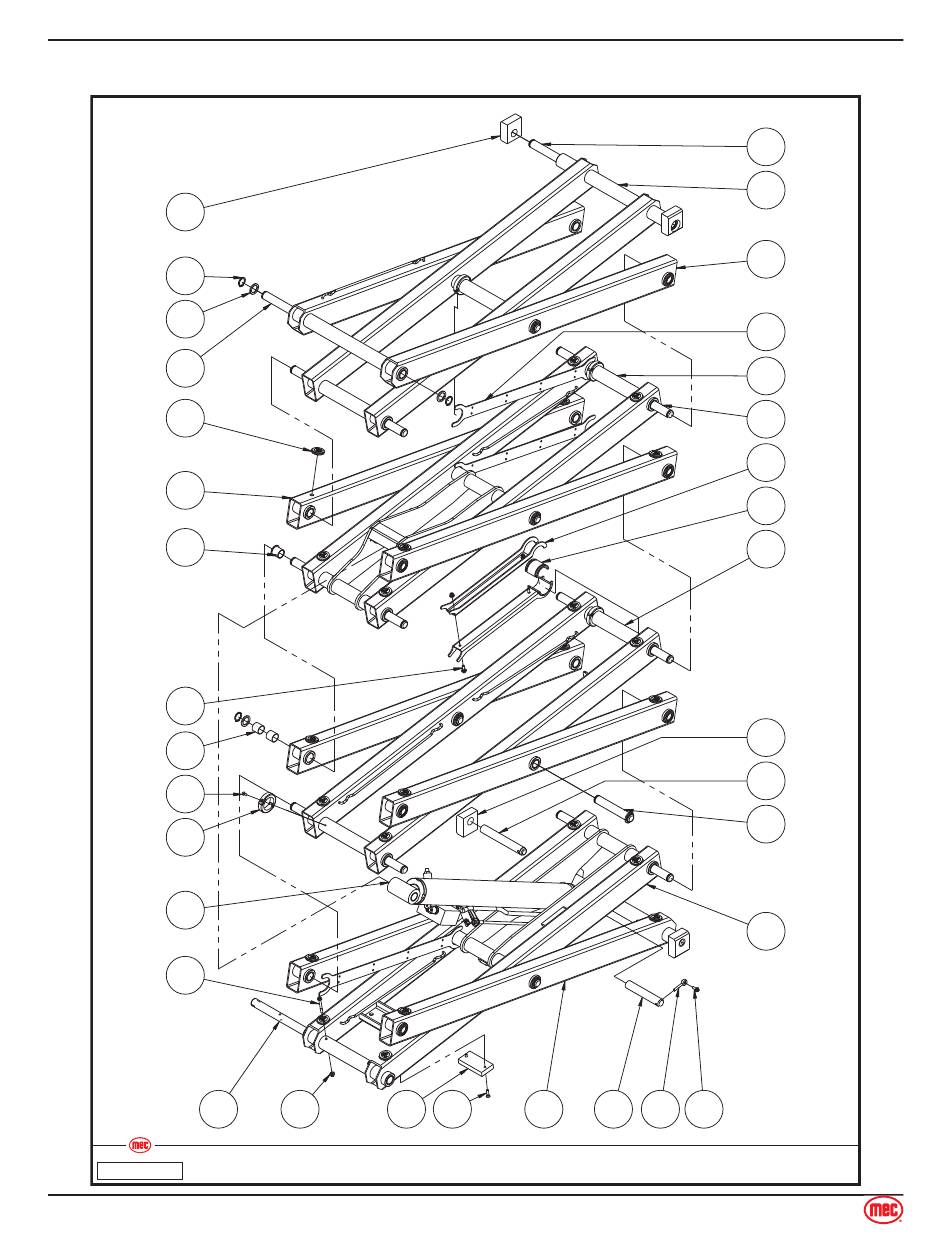 mec

mec