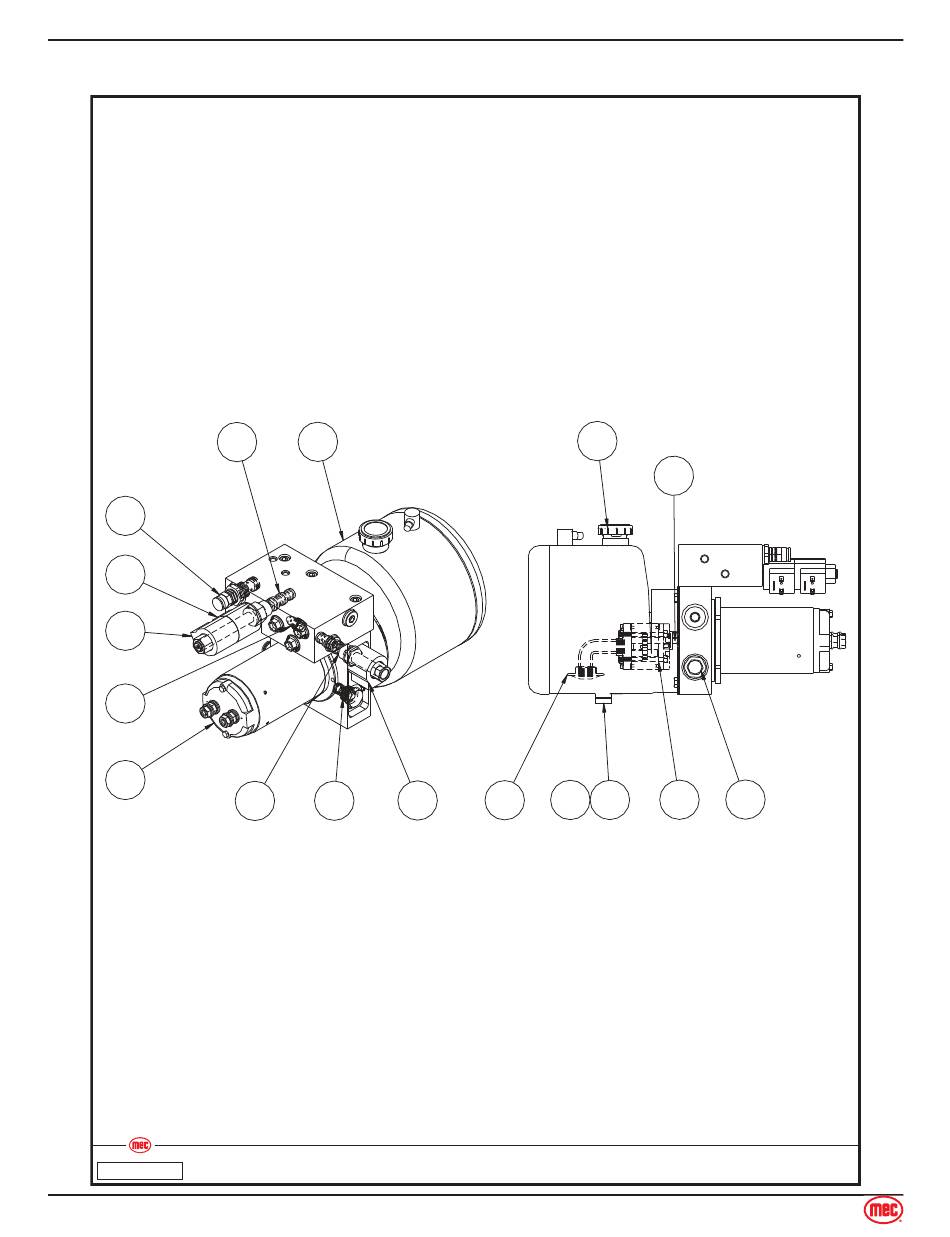 mec

mec