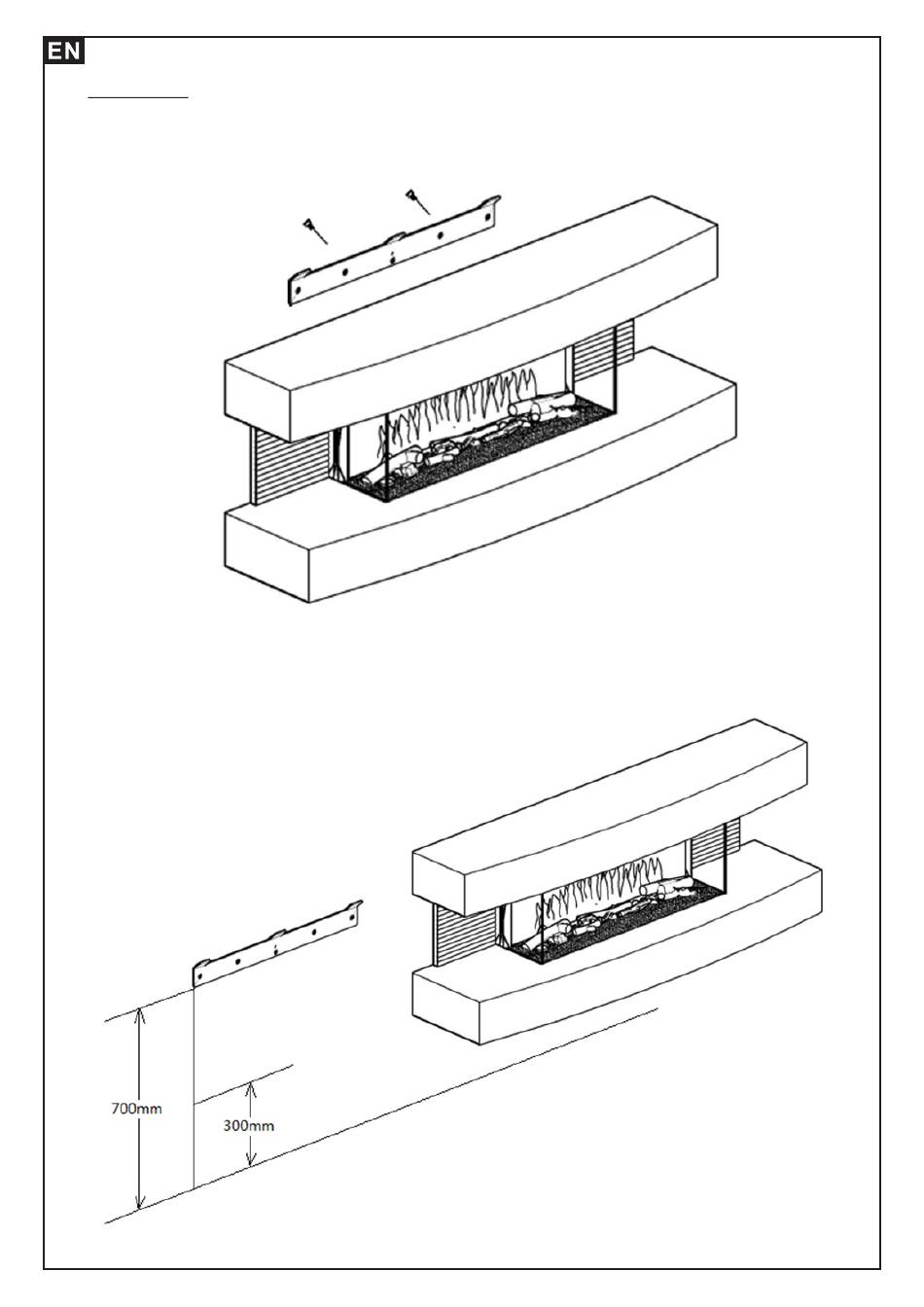 EN

700mm

300mm