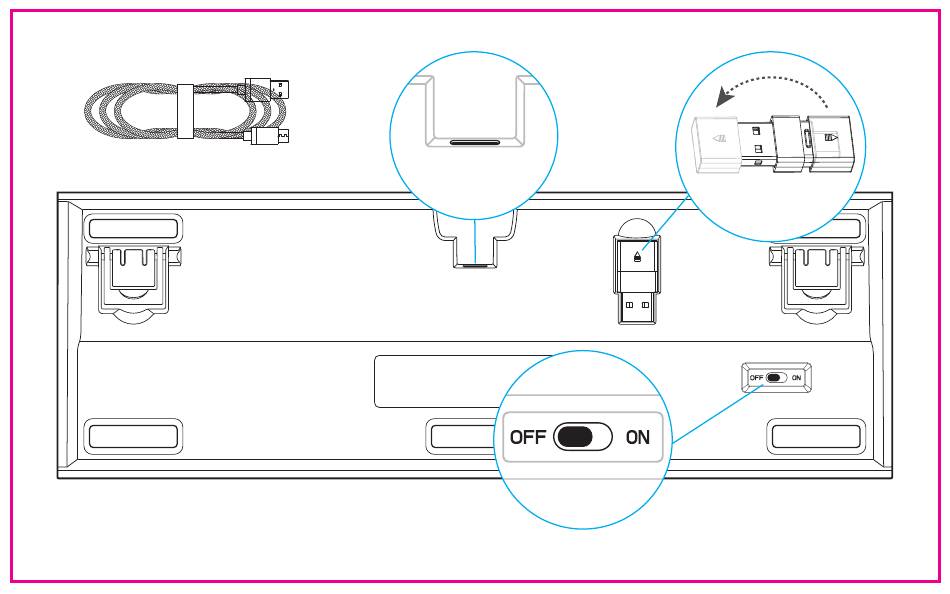 OFF ON

OFF ON