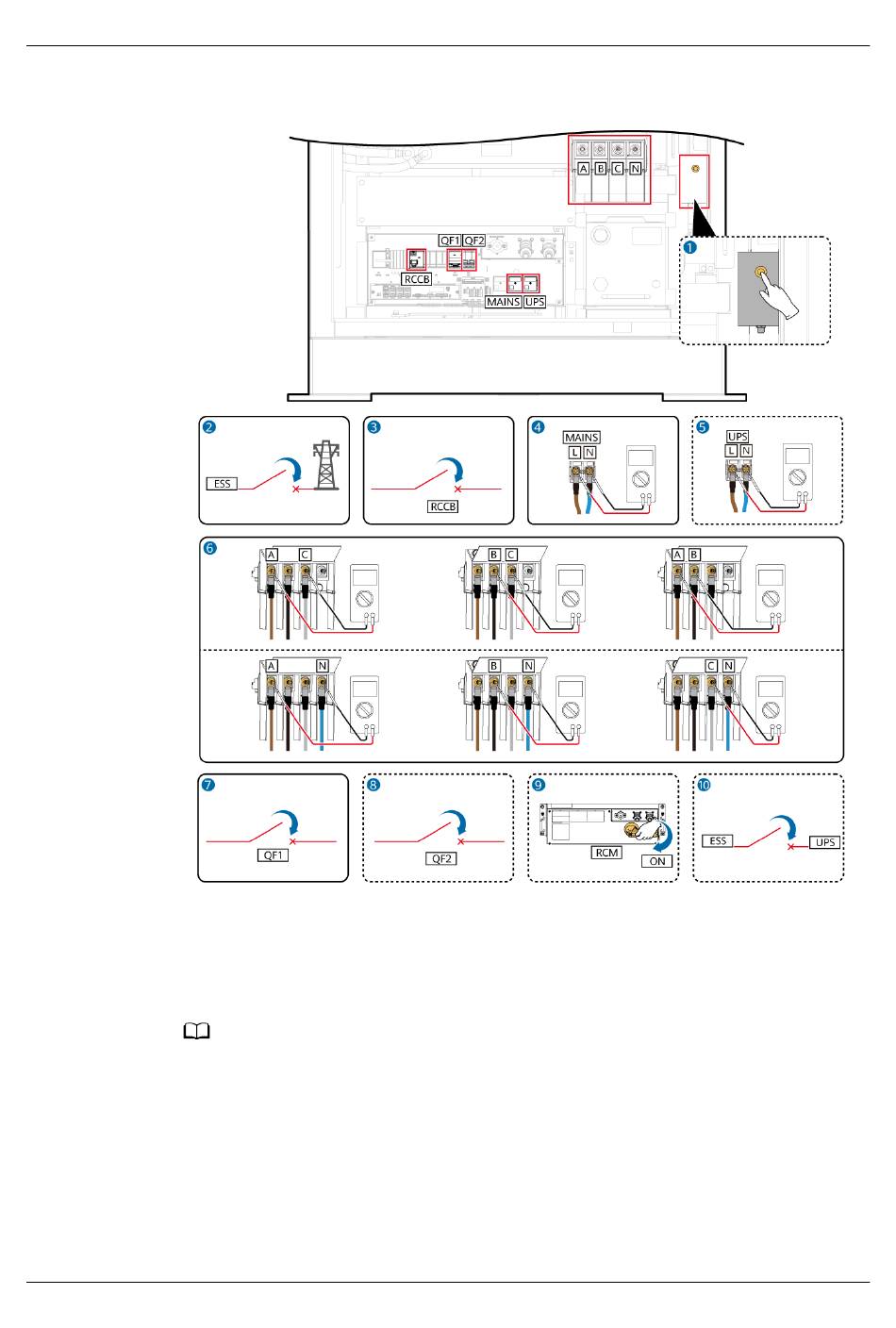 A B C N

QF1 QF2

RCCB

MAINS UPS

1

2

ESS

3

RCCB

4

MAINS

L N

5

UPS

L N

6

A C

B C

A B

A N

B N

C N

7

QF1

8

QF2

9

RCM

ON

10

ESS

UPS