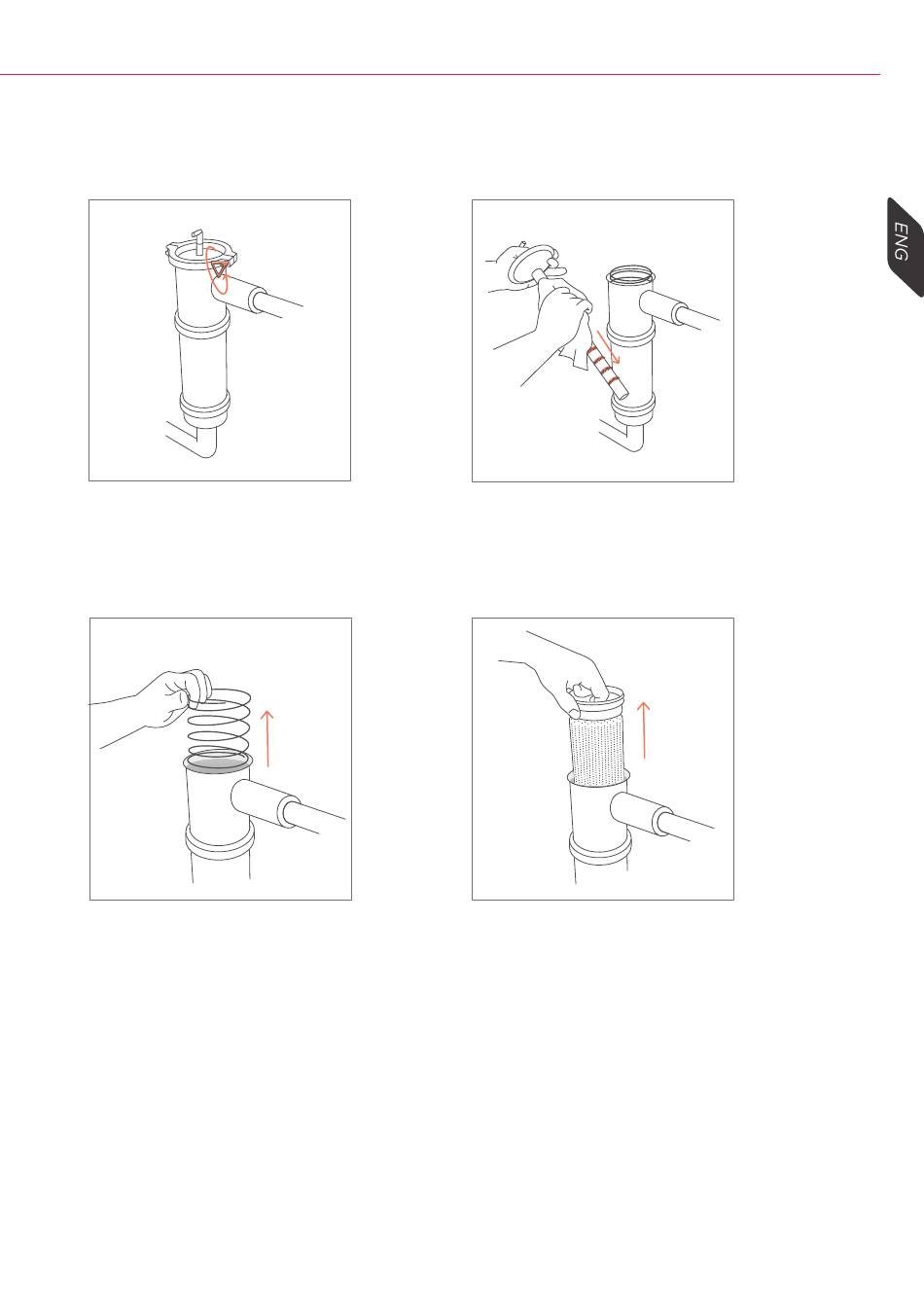 ENG