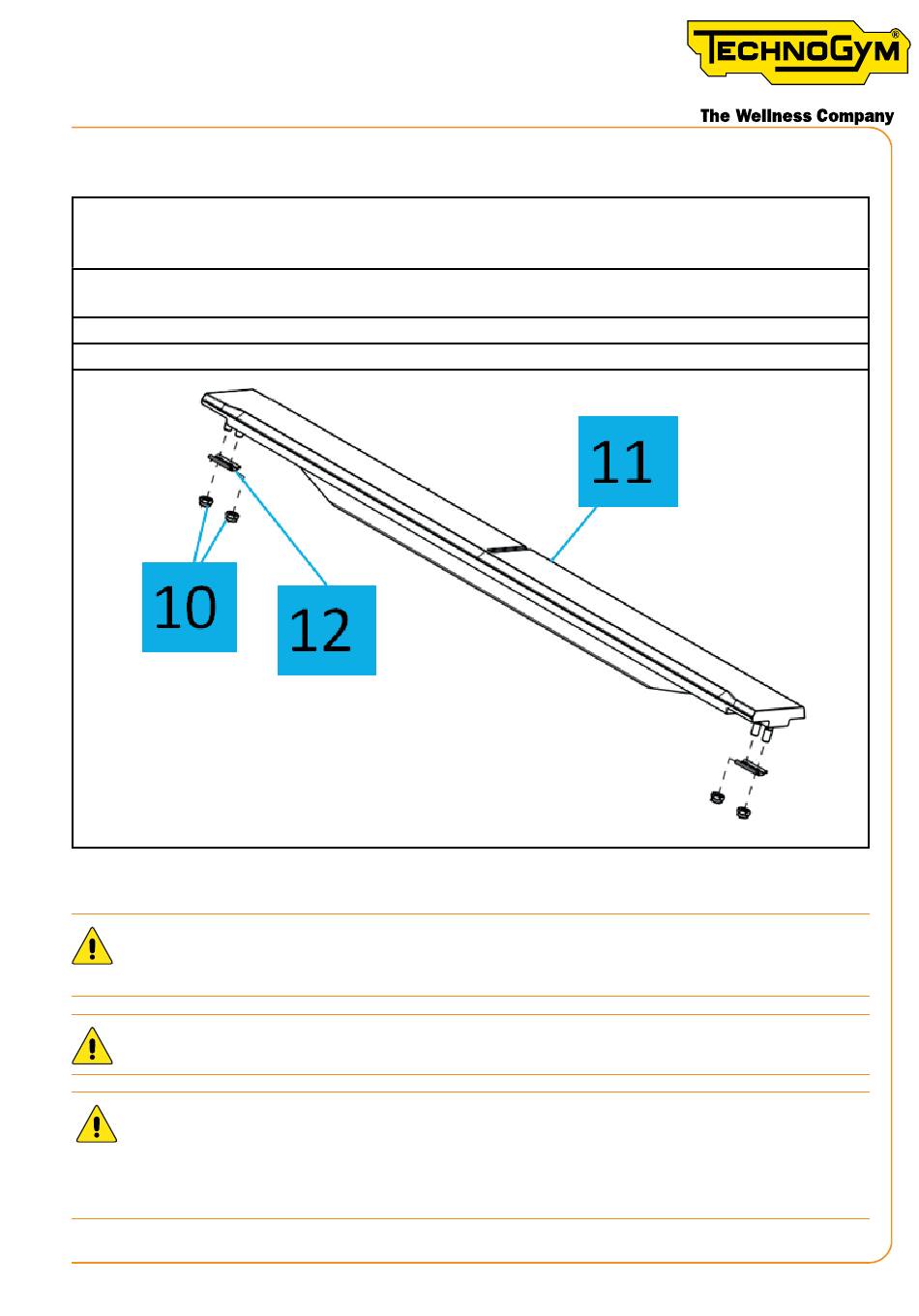 TECHNOGYM®

The Wellness Company

11

10

12