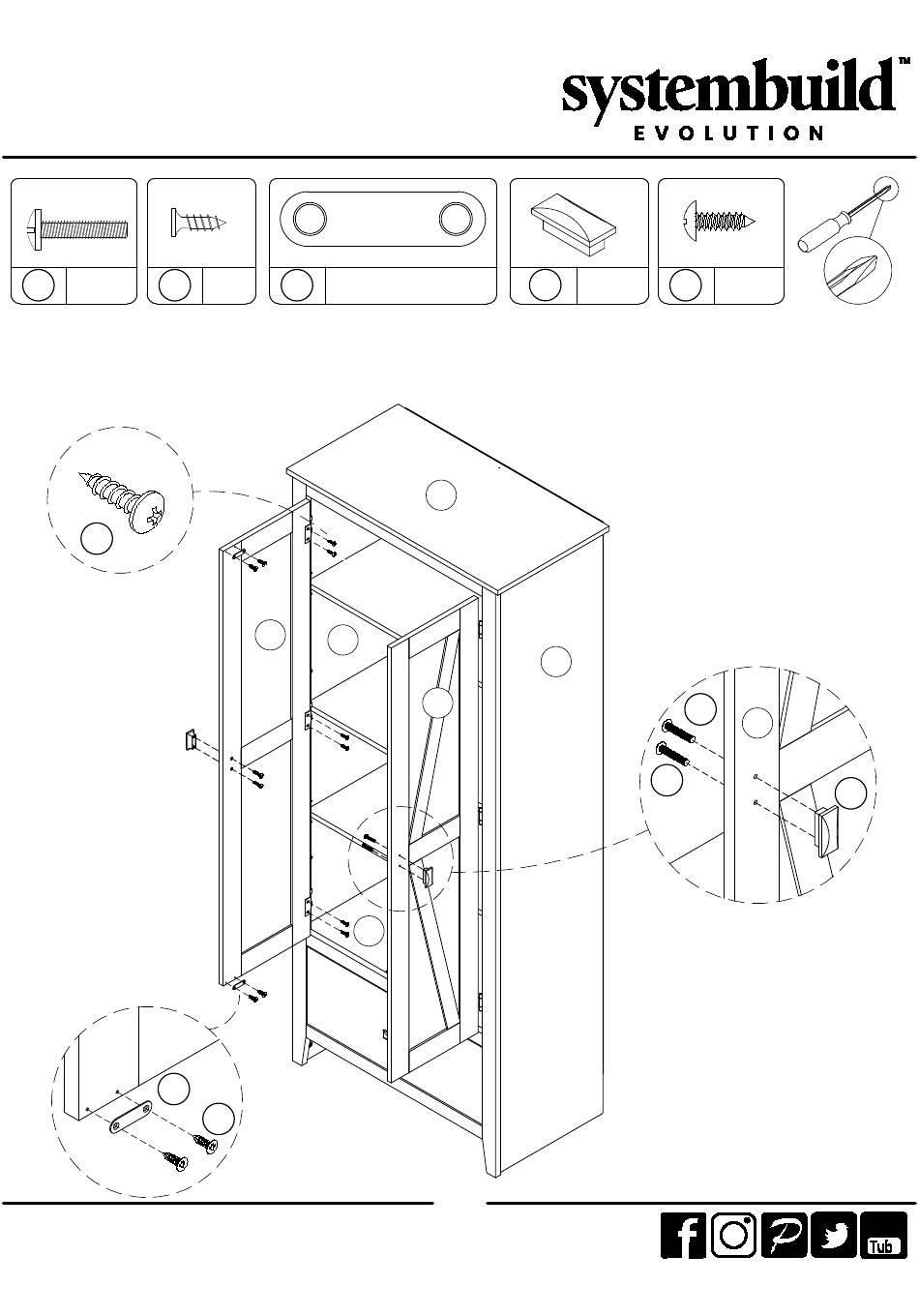 systembuild™
EVOLUTION

Tub