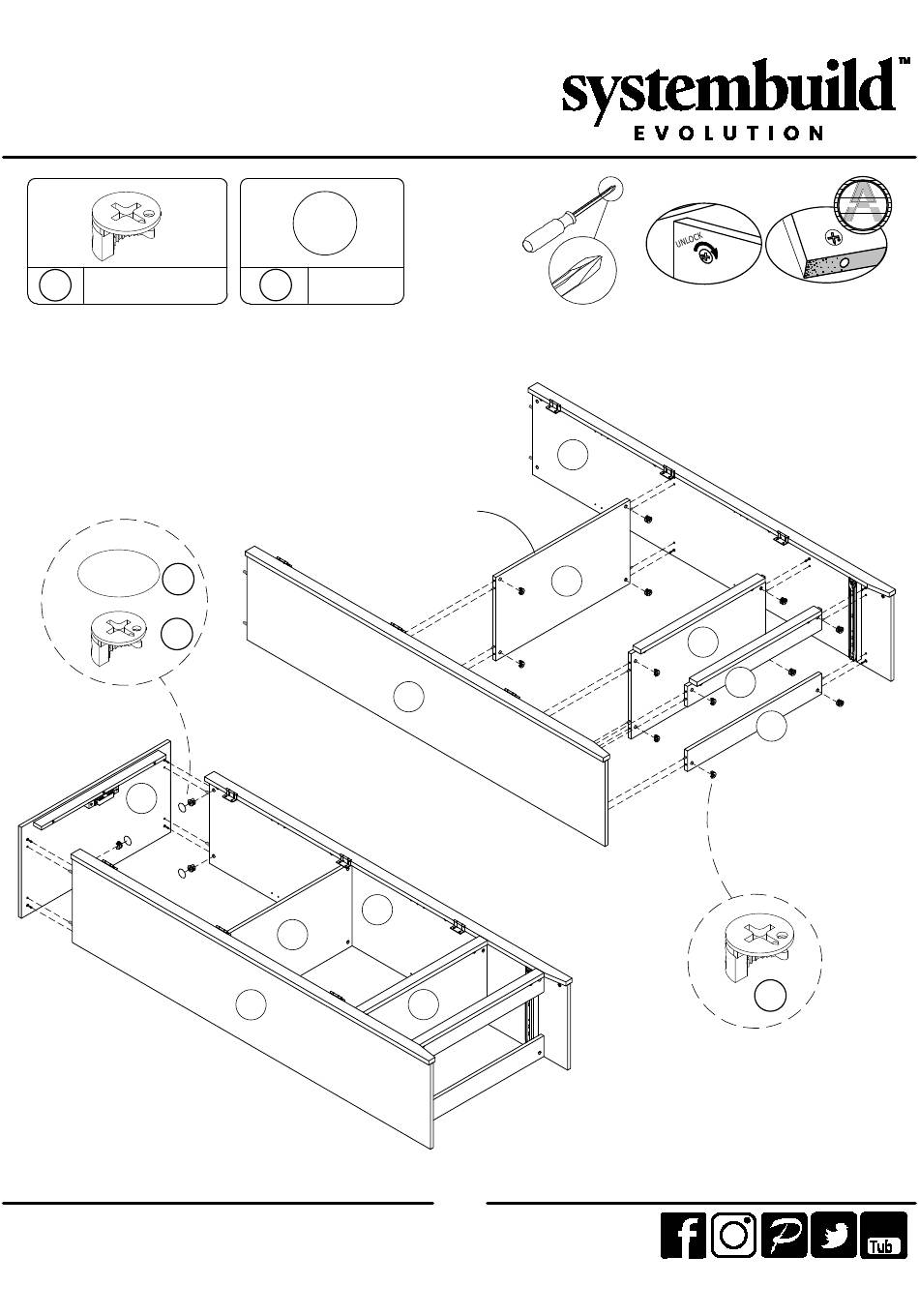 systembuild™
EVOLUTION

UNLOCK

A

Tub