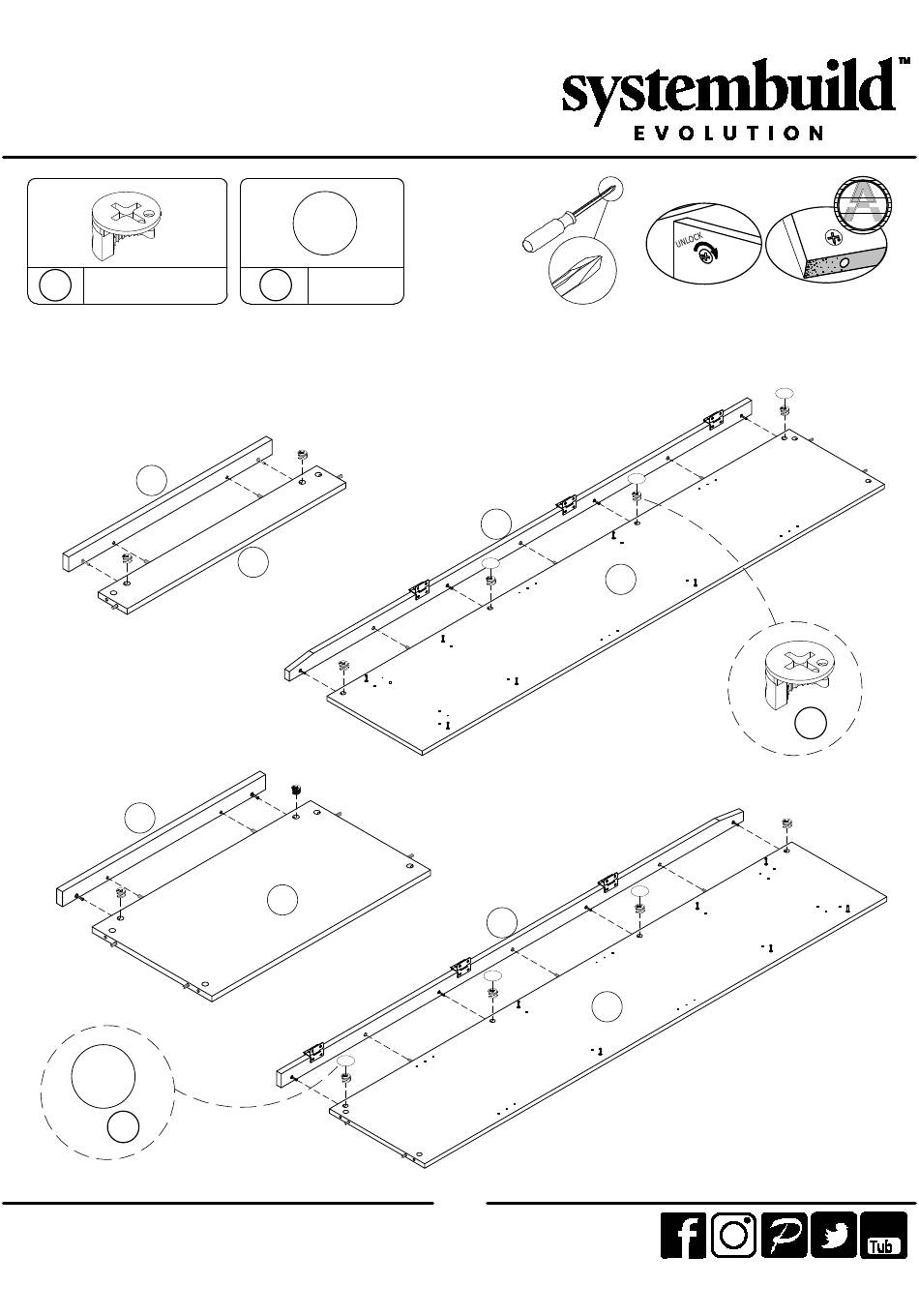 systembuild™
EVOLUTION

UNLOCK

A

Tub