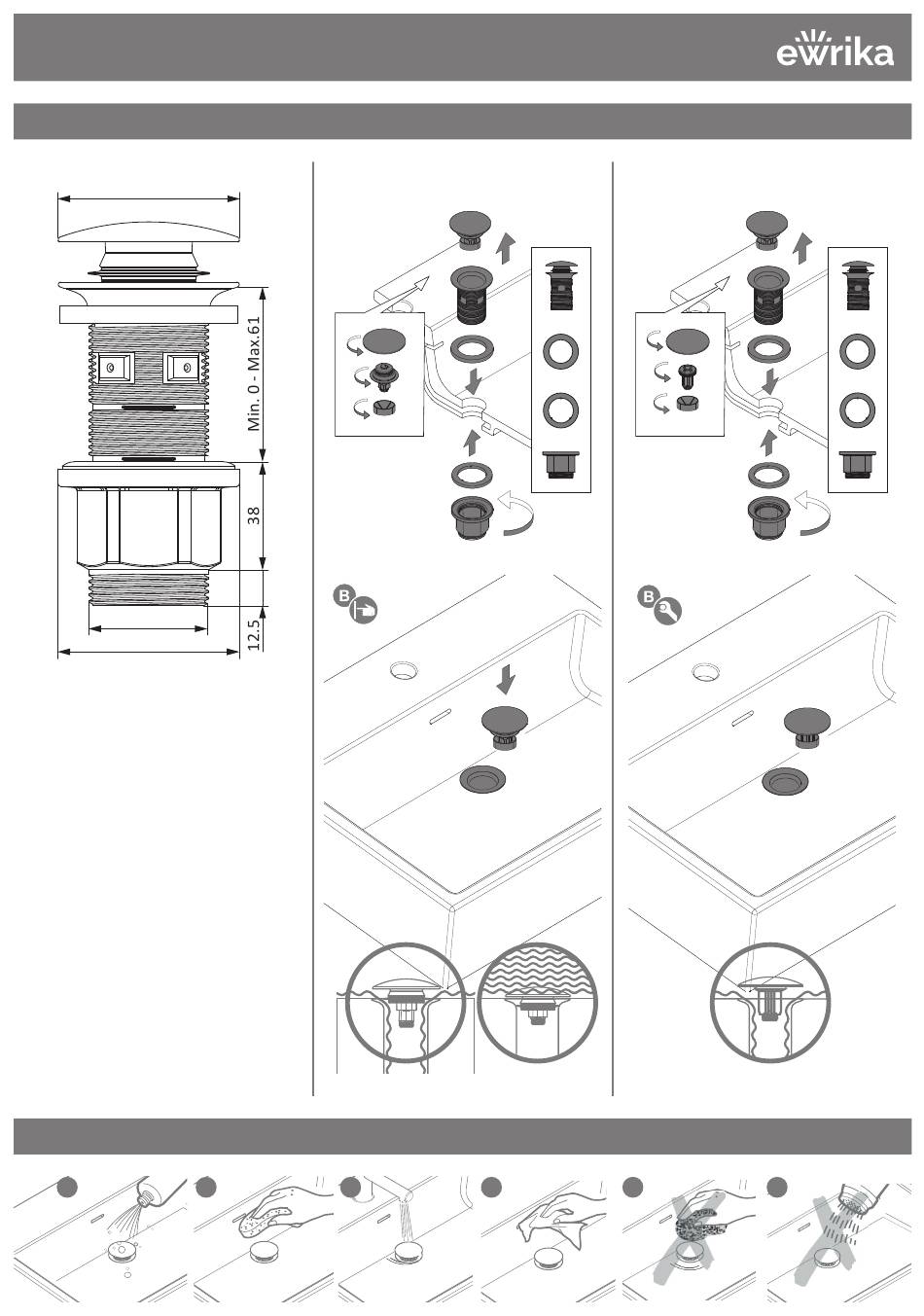 ewrika

Min. 0 - Max.61

38

12.5

B

B