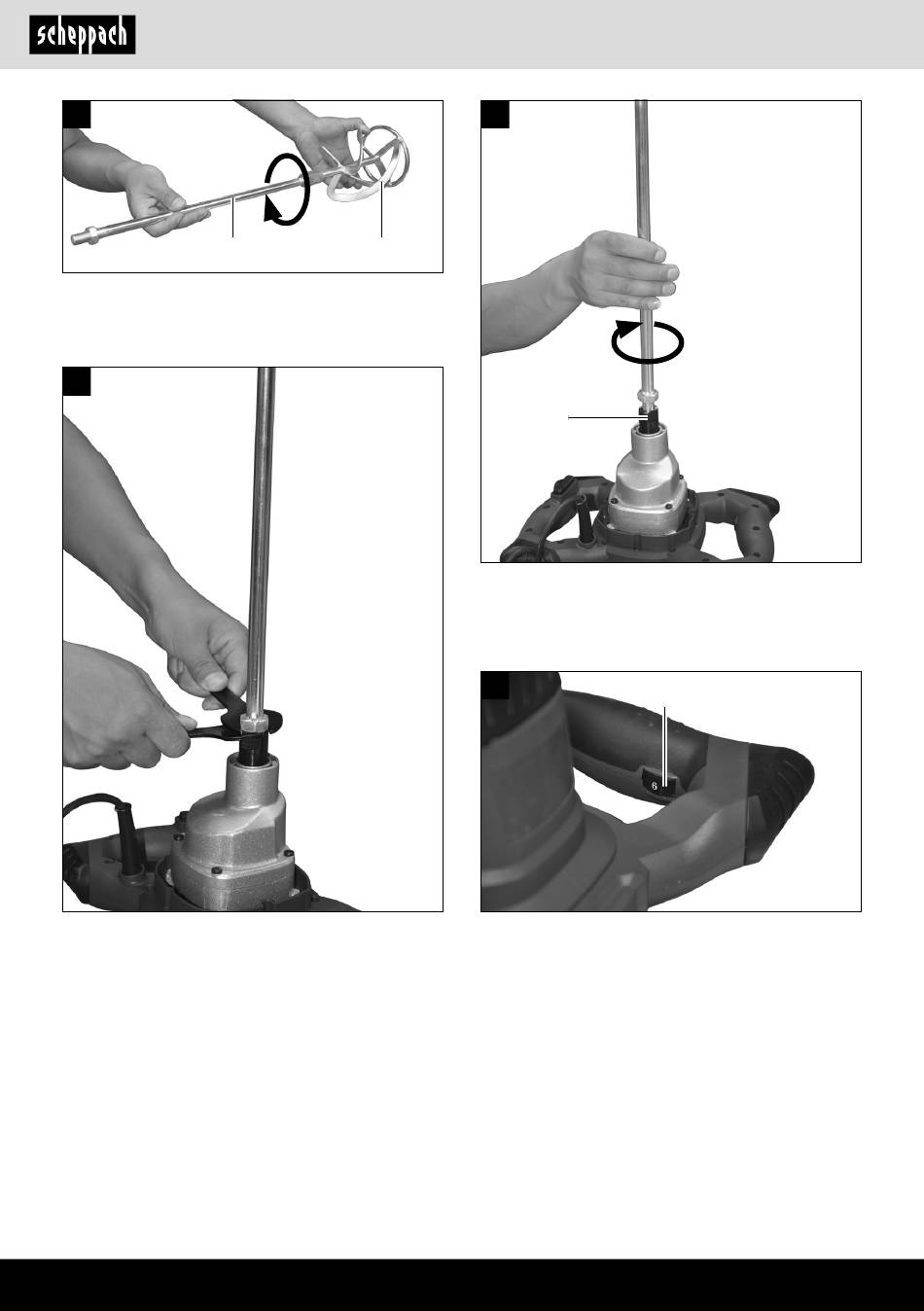 scheppach

6