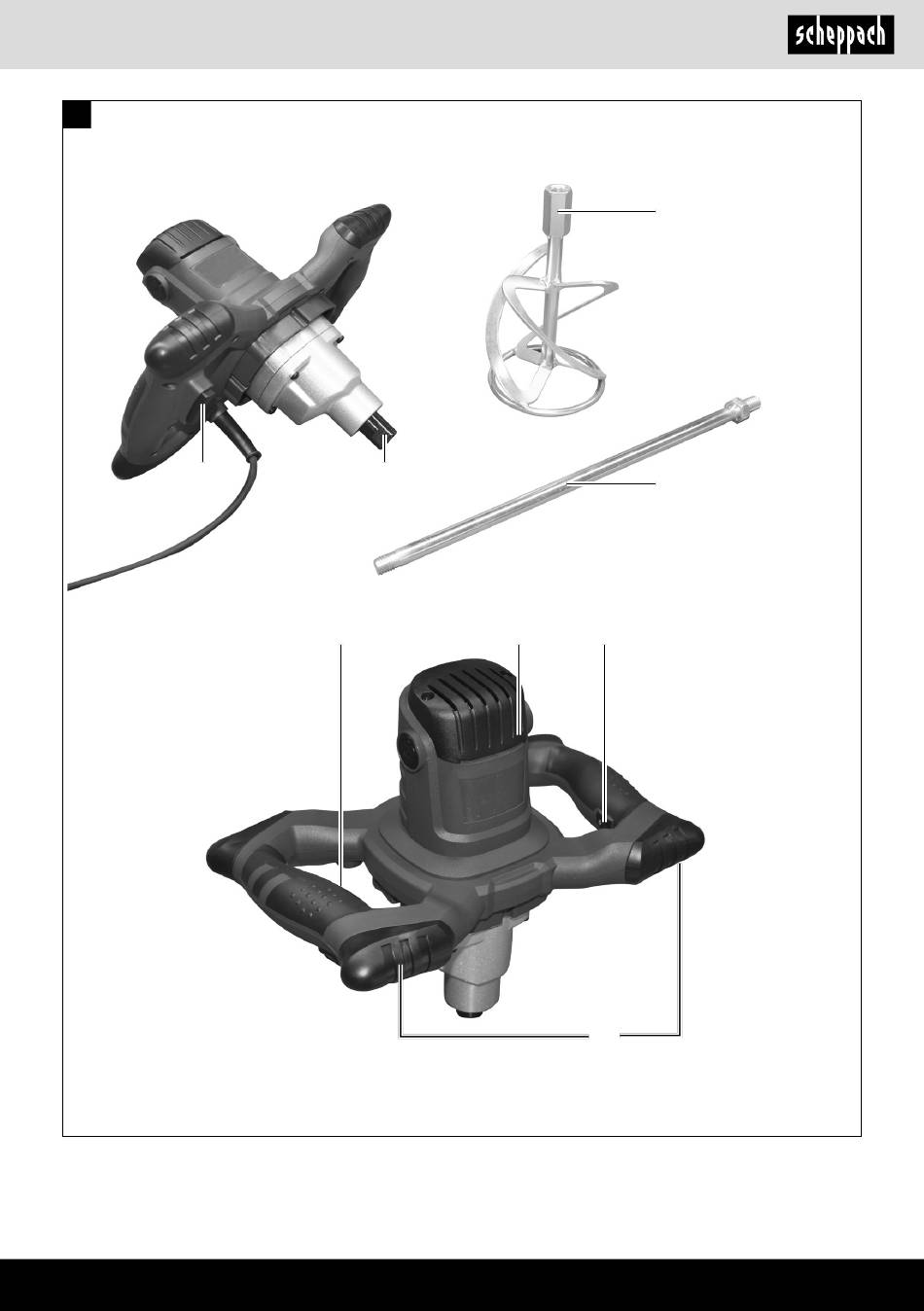 scheppach