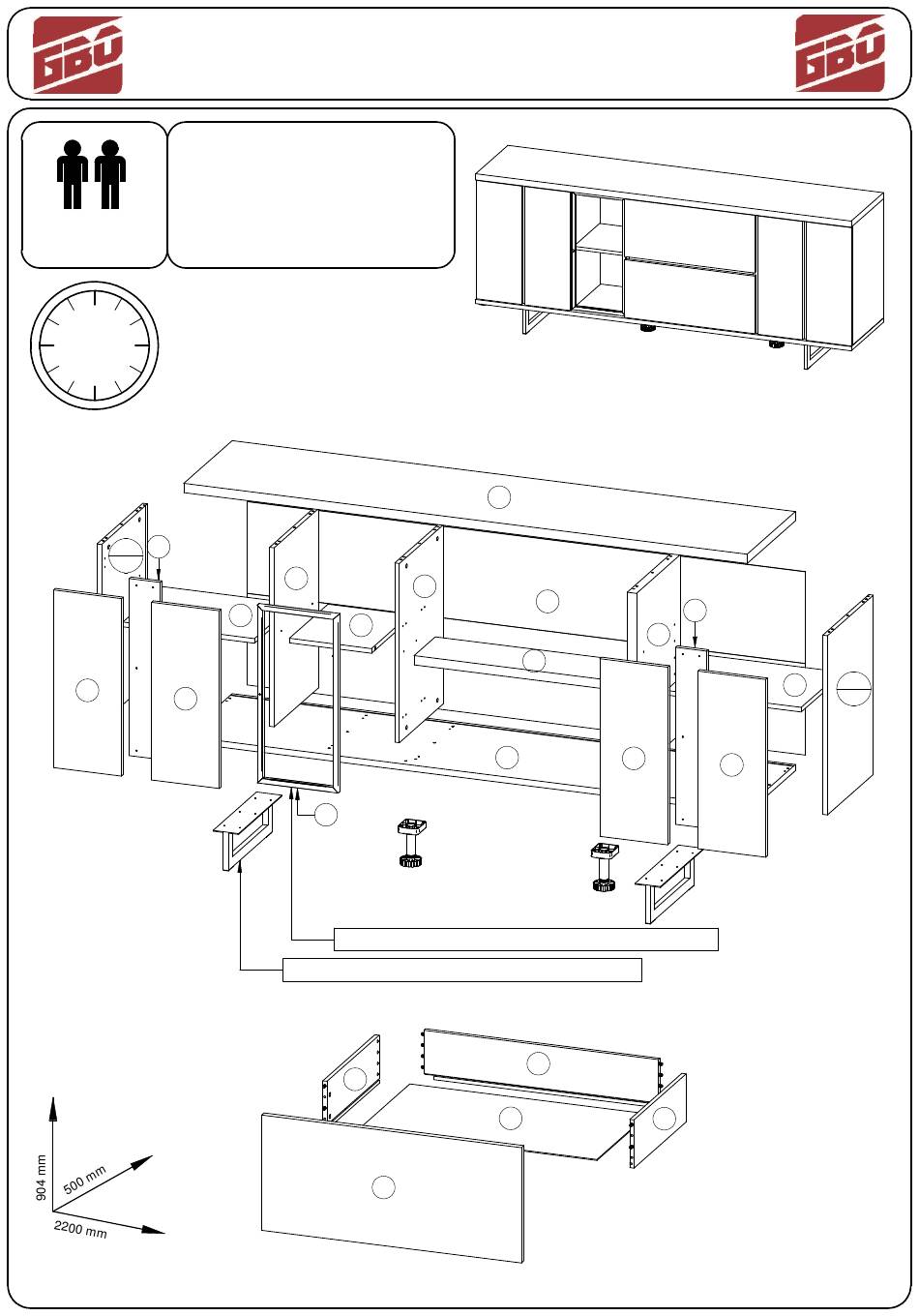 БВО

БВО

904 mm
500 mm
2200 mm