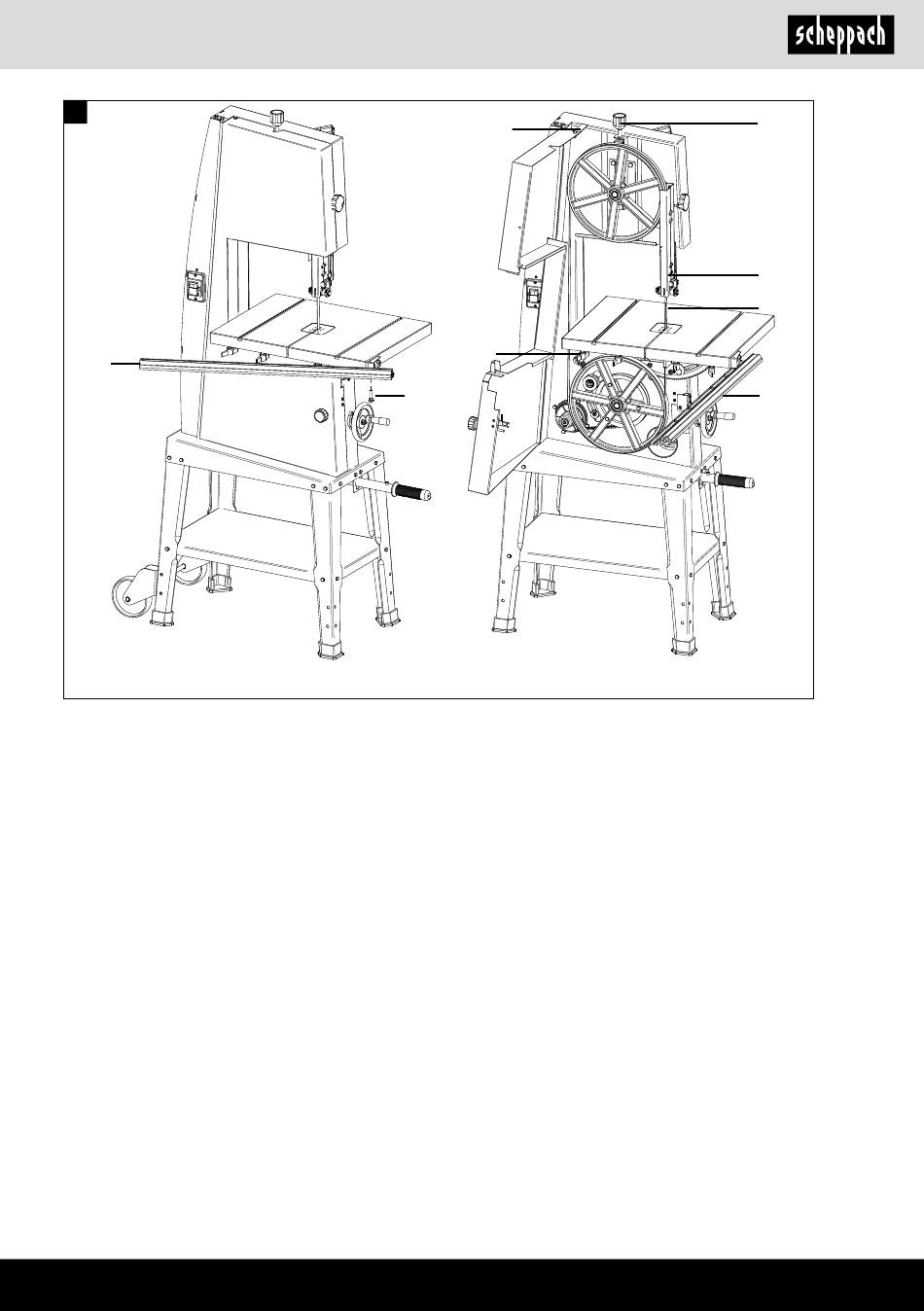 scheppach