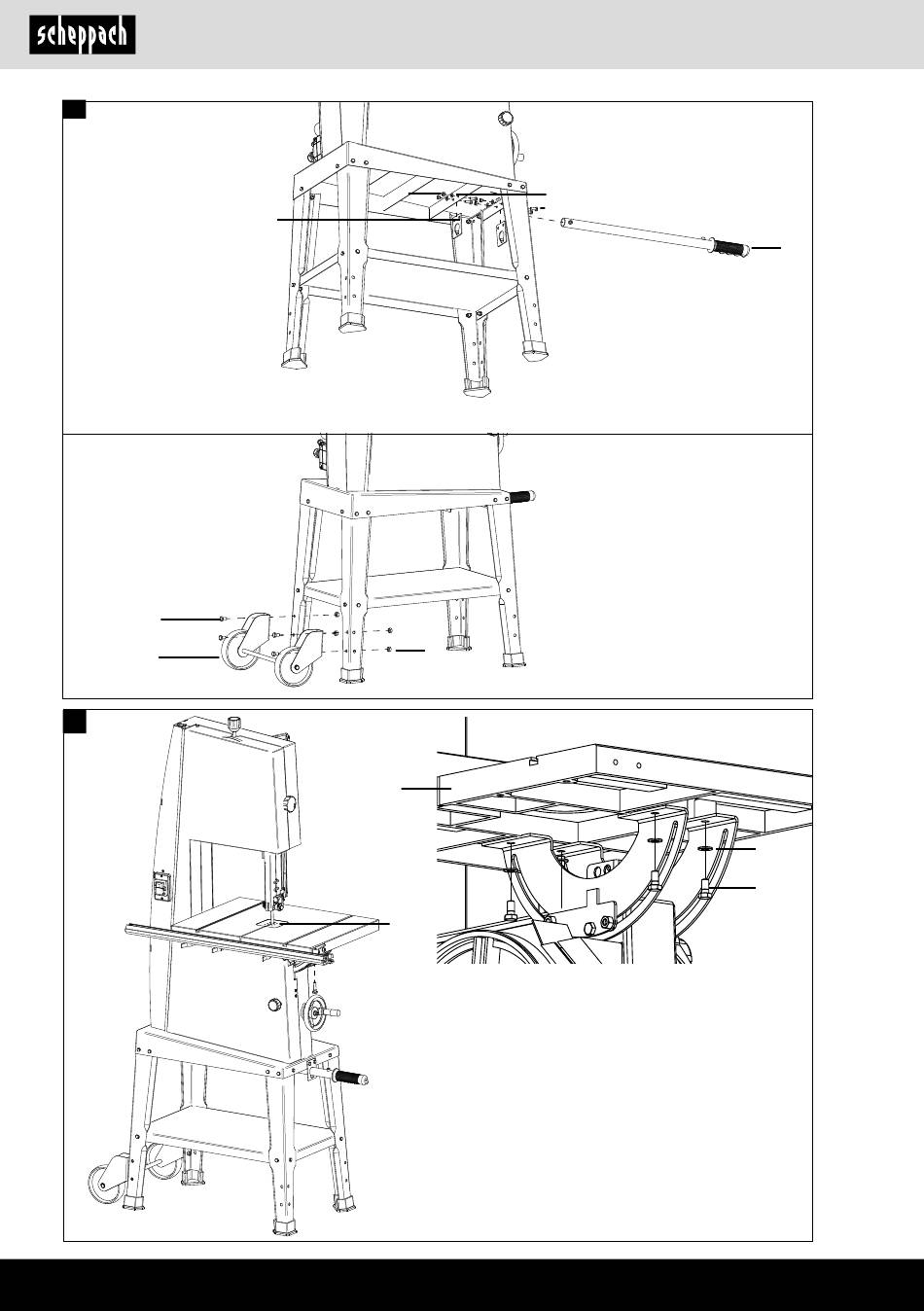 scheppach