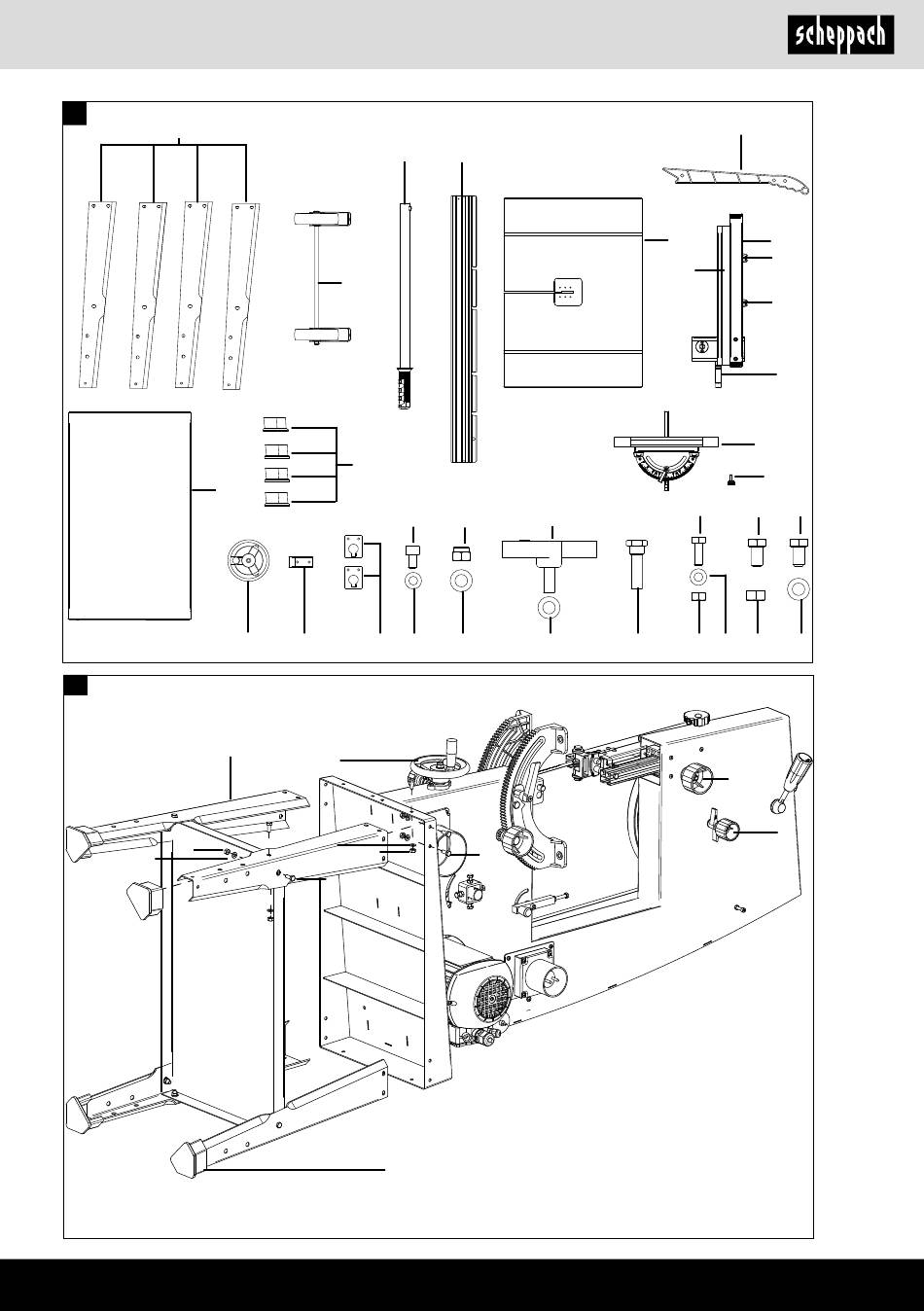 scheppach