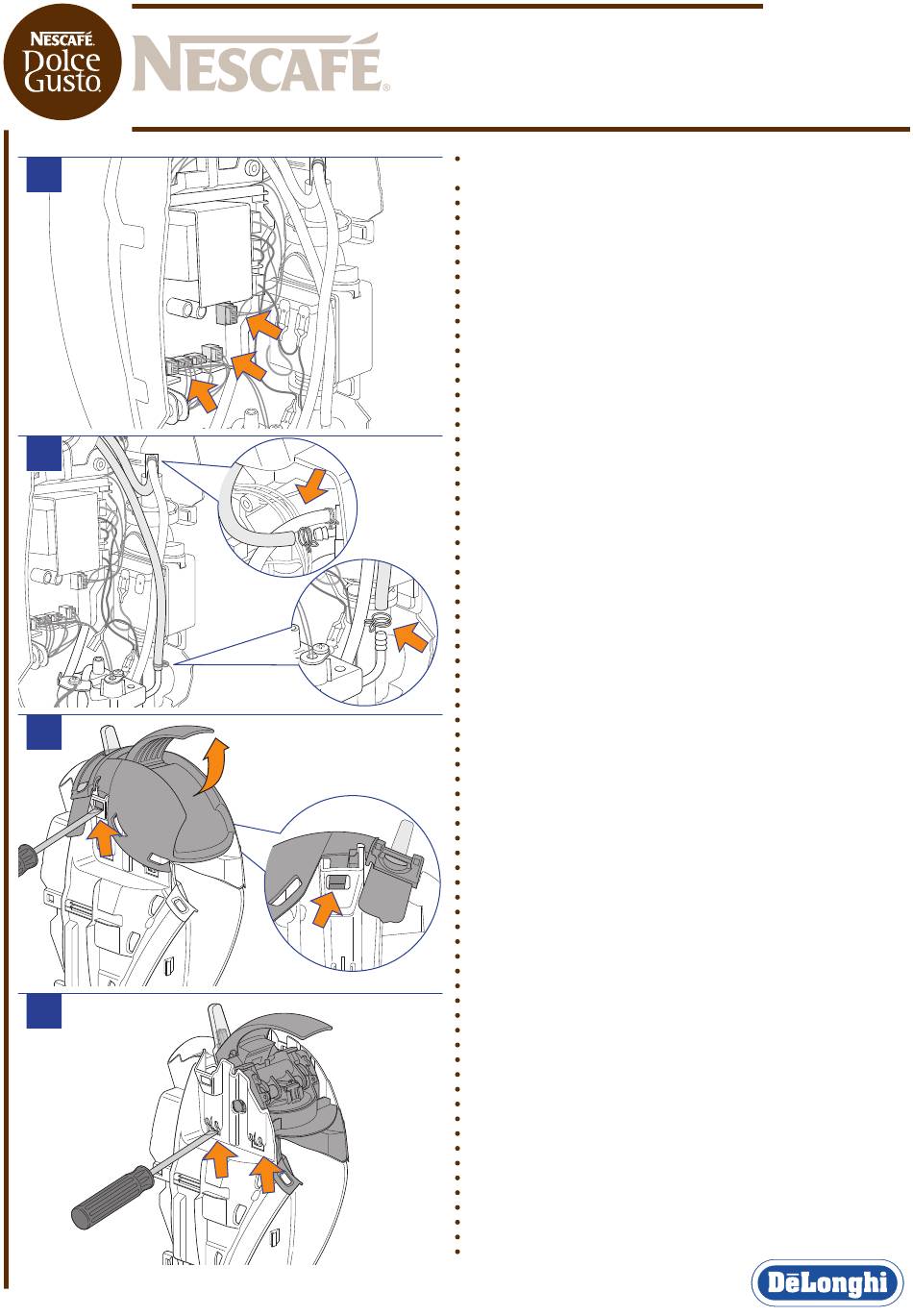 NESCAFÉ Dolce Gusto

NESCAFÉ

DēLonghi