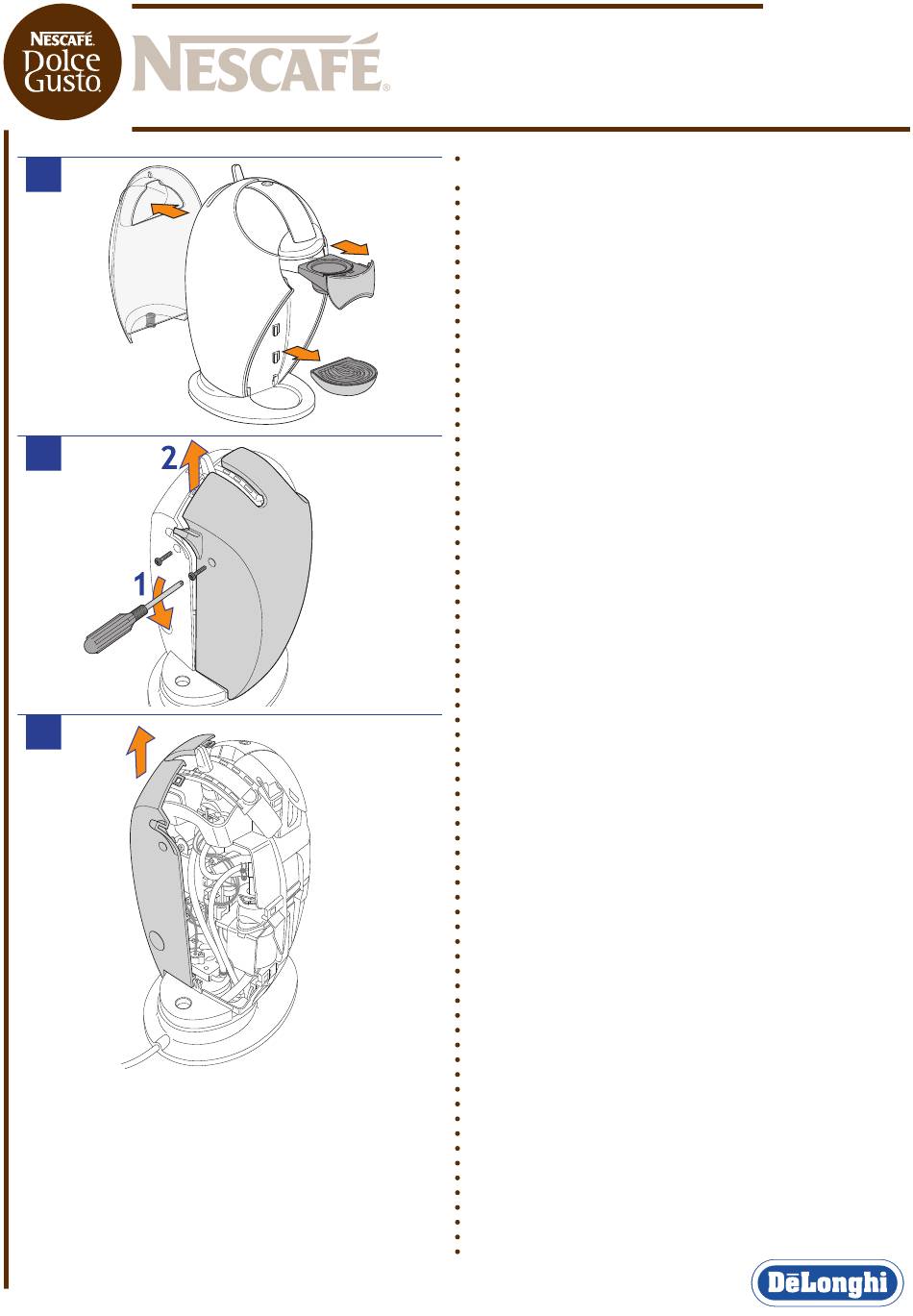 NESCAFÉ Dolce Gusto

NESCAFÉ

2

1

DēLonghi