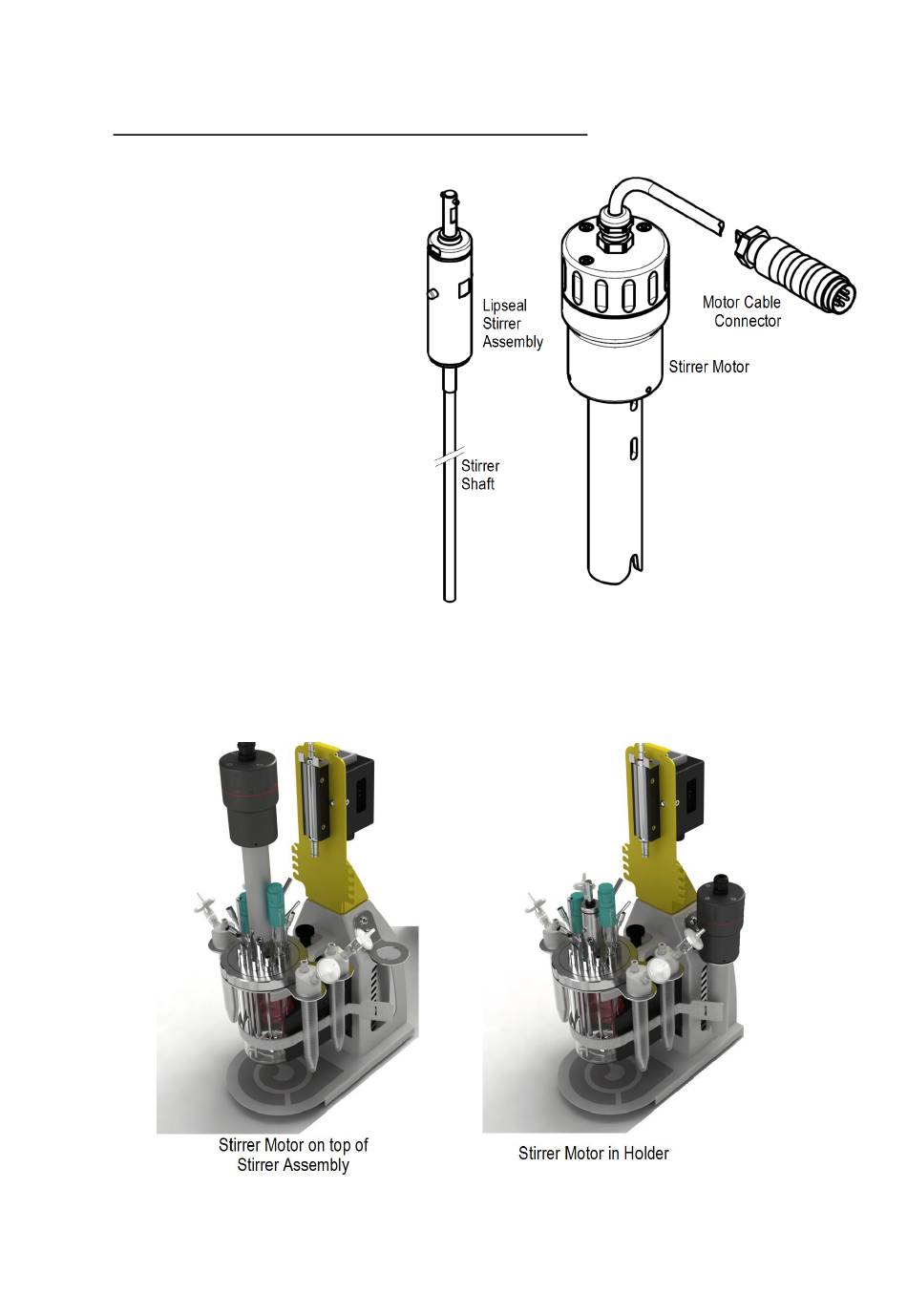 Lipseal Stirrer Assembly

Stirrer Shaft

Motor Cable Connector

Stirrer Motor

Stirrer Motor on top of Stirrer Assembly

Stirrer Motor in Holder