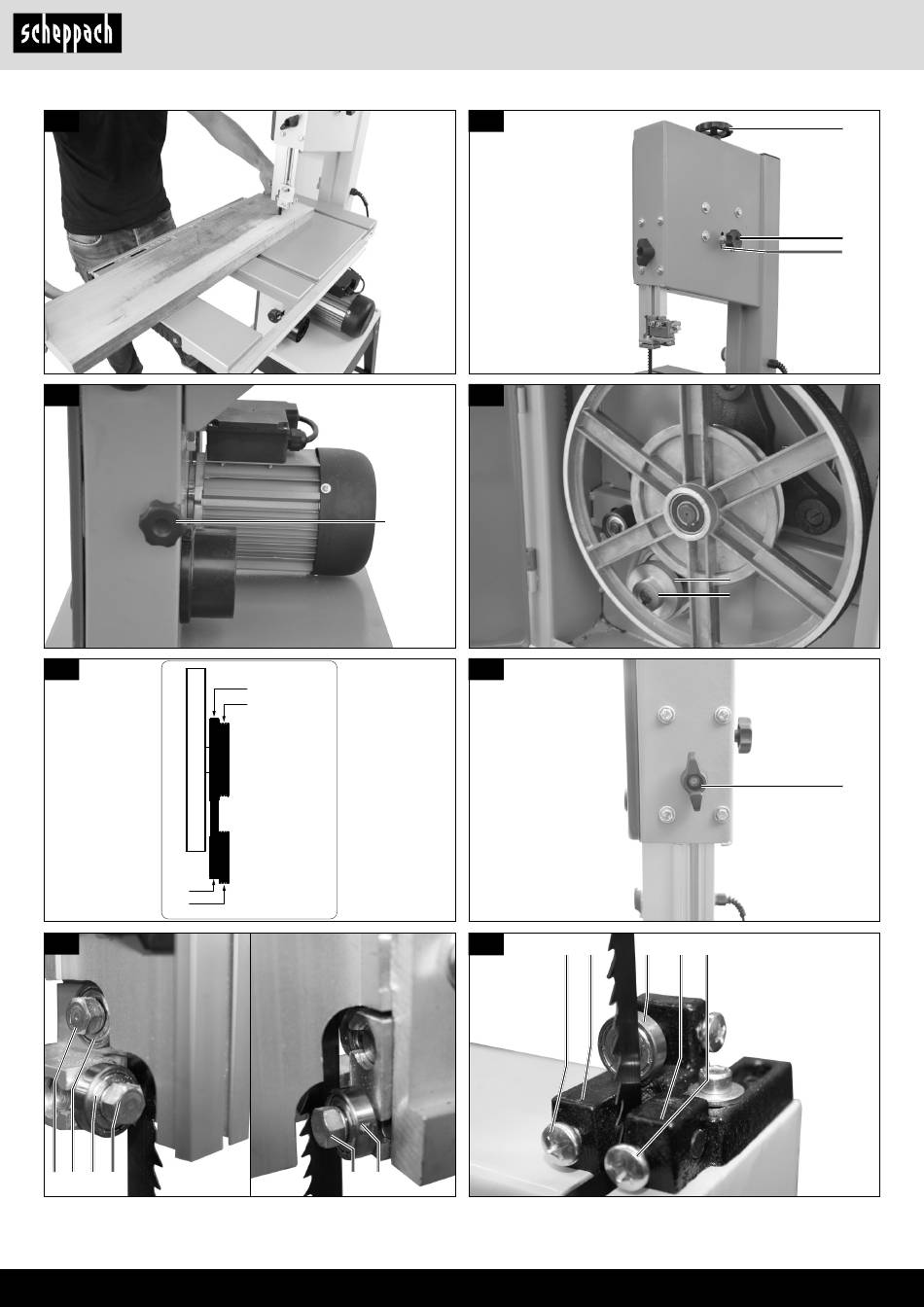 scheppach