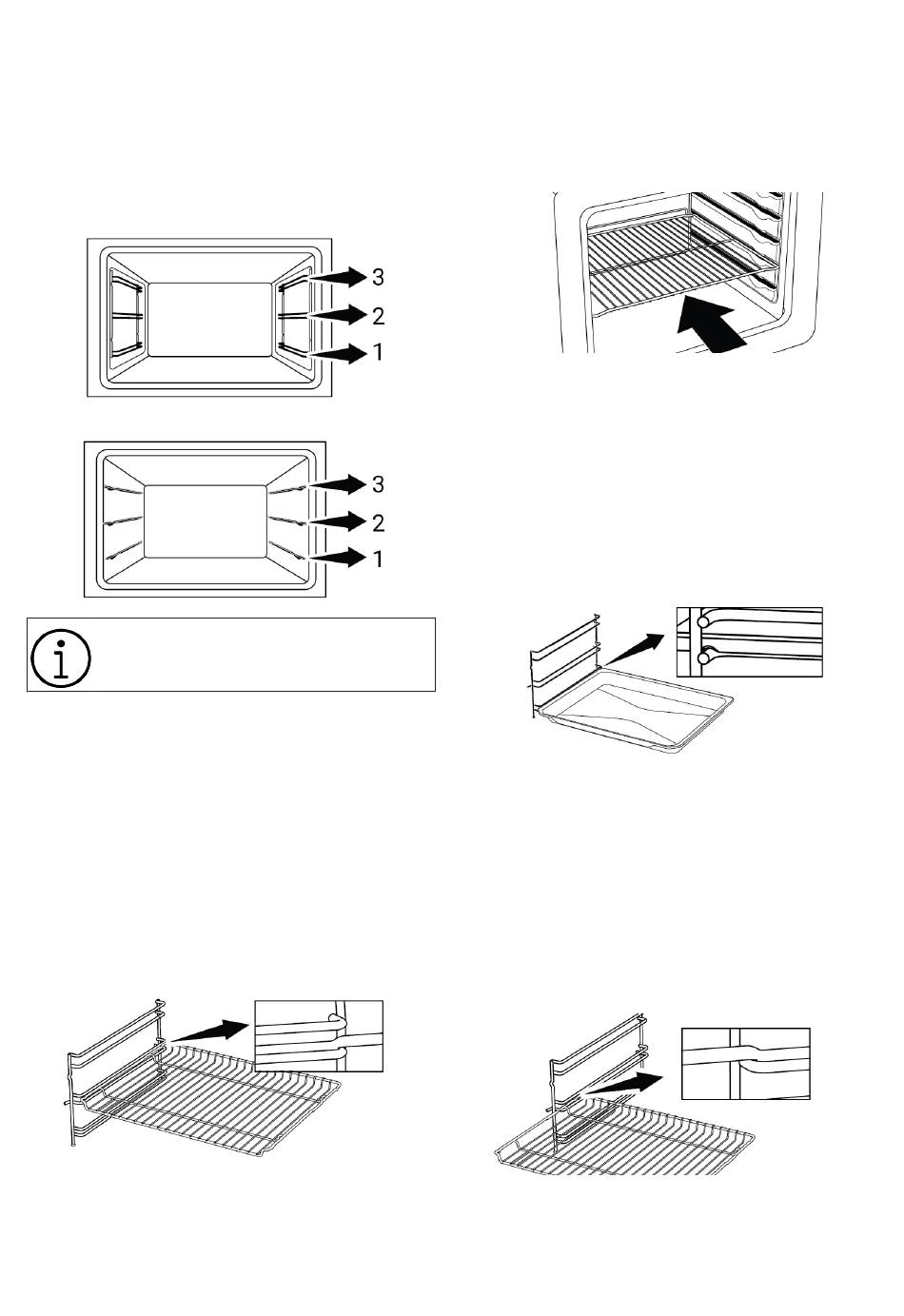 3
2
1

3
2
1