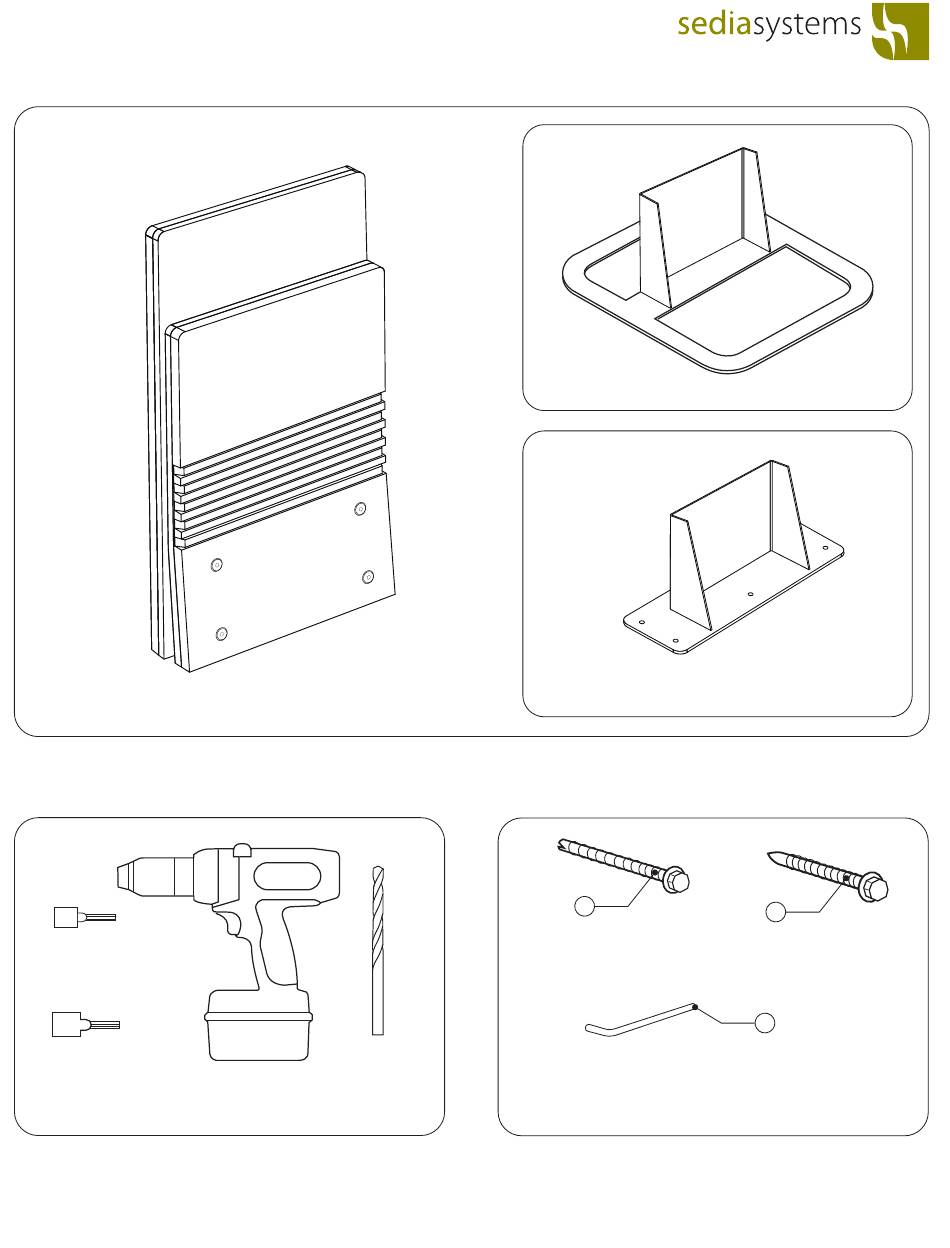 sediasystems