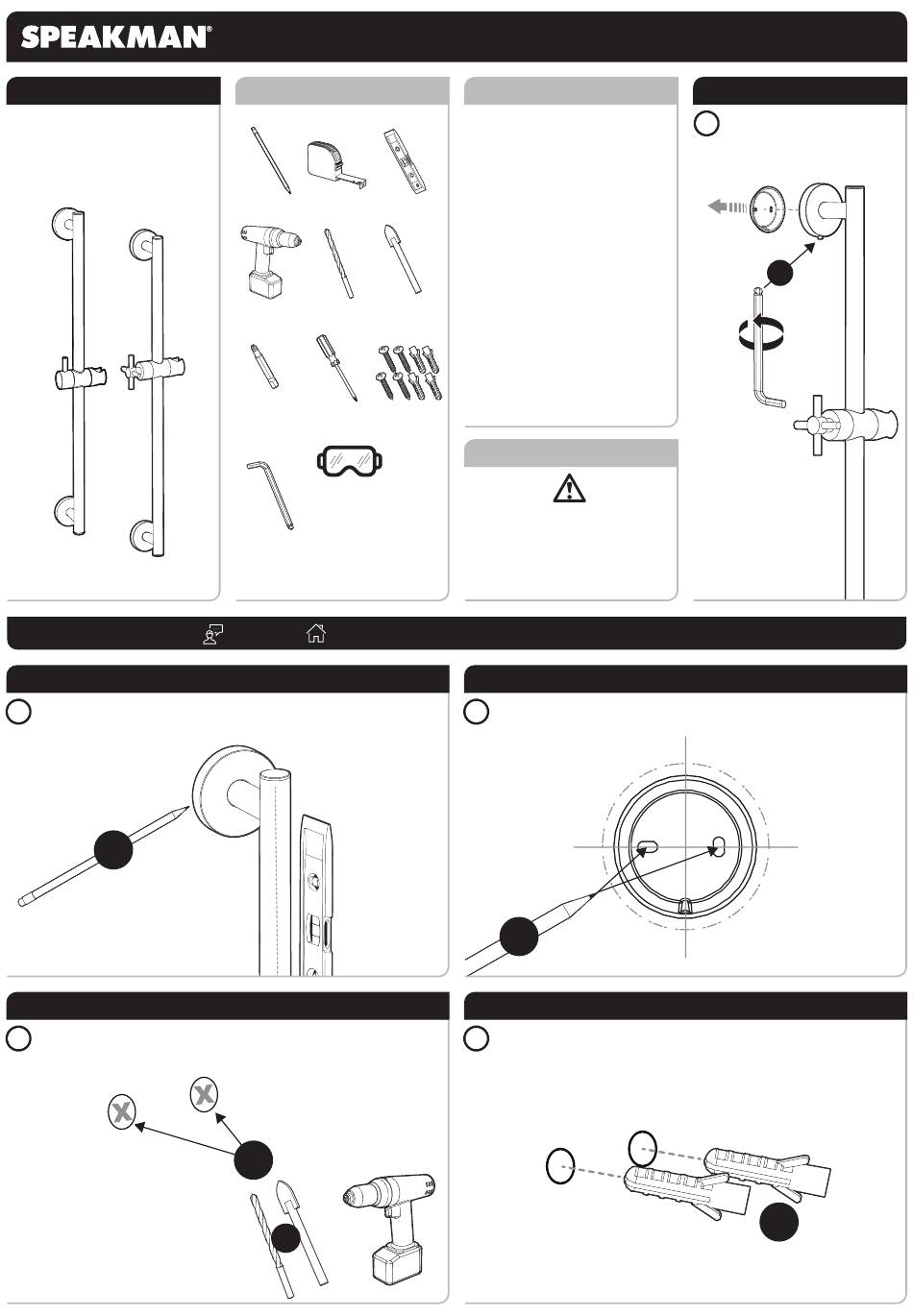 SPEAKMAN®