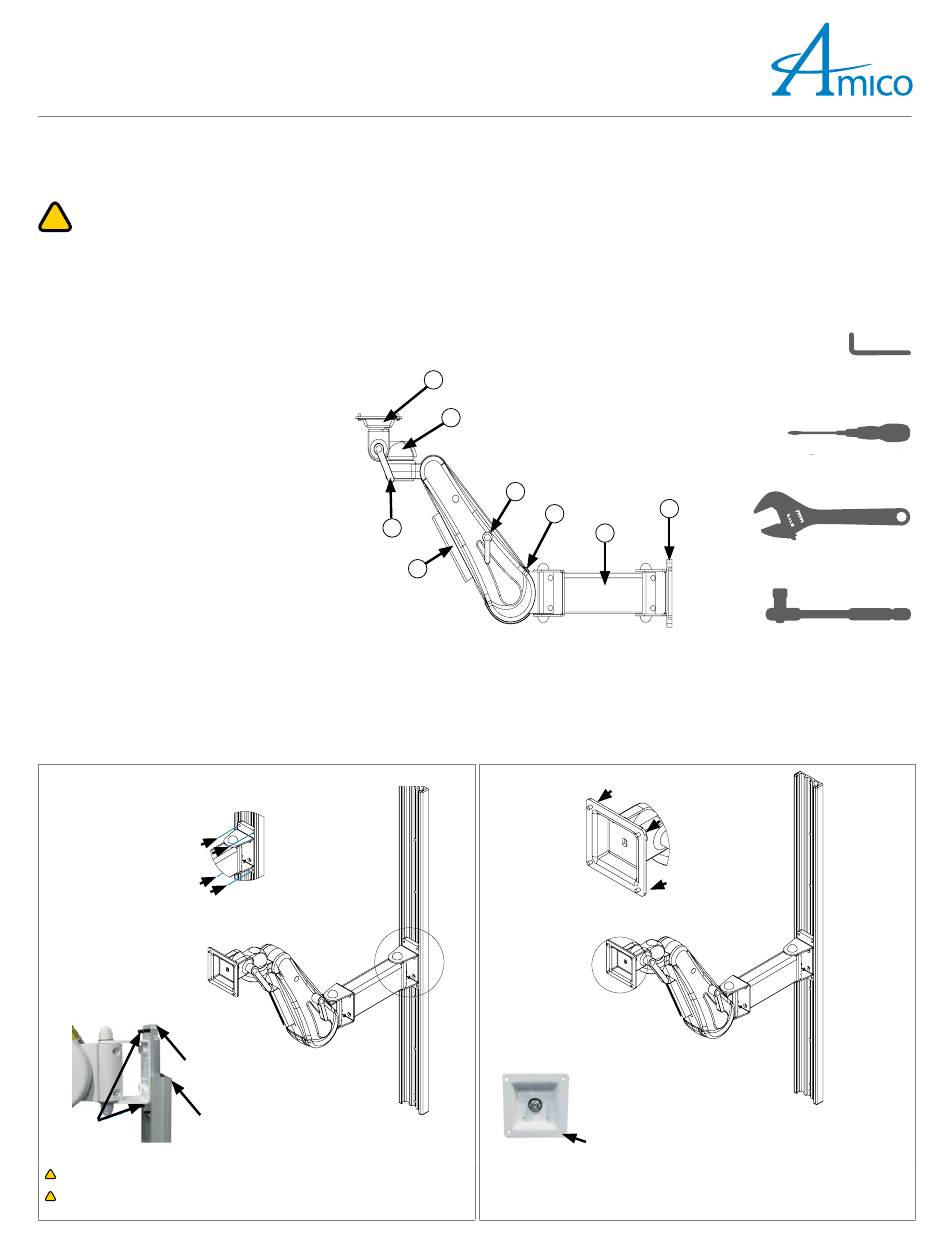 Amico