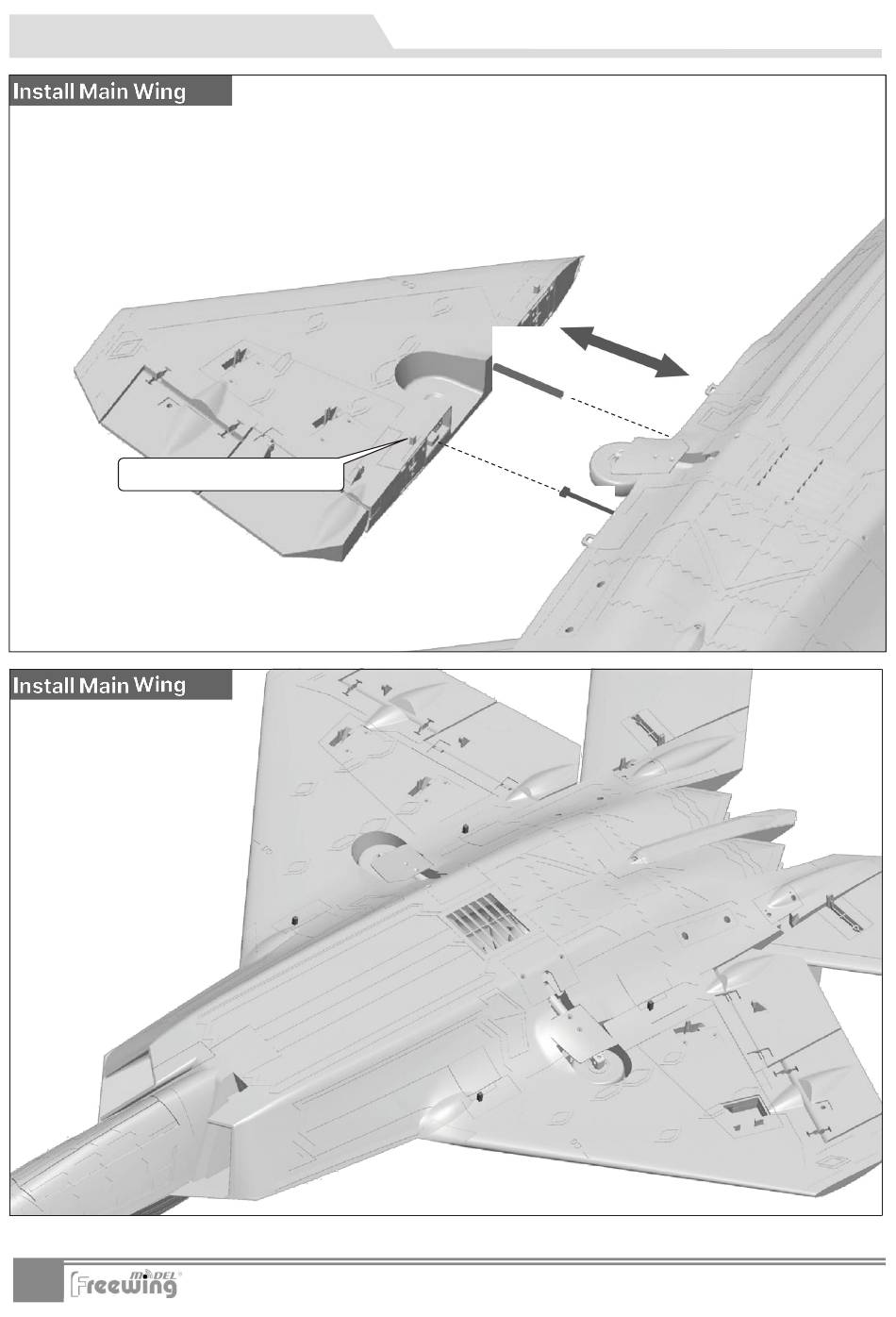 Install Main Wing

Install Main Wing

MODEL
Freewing®