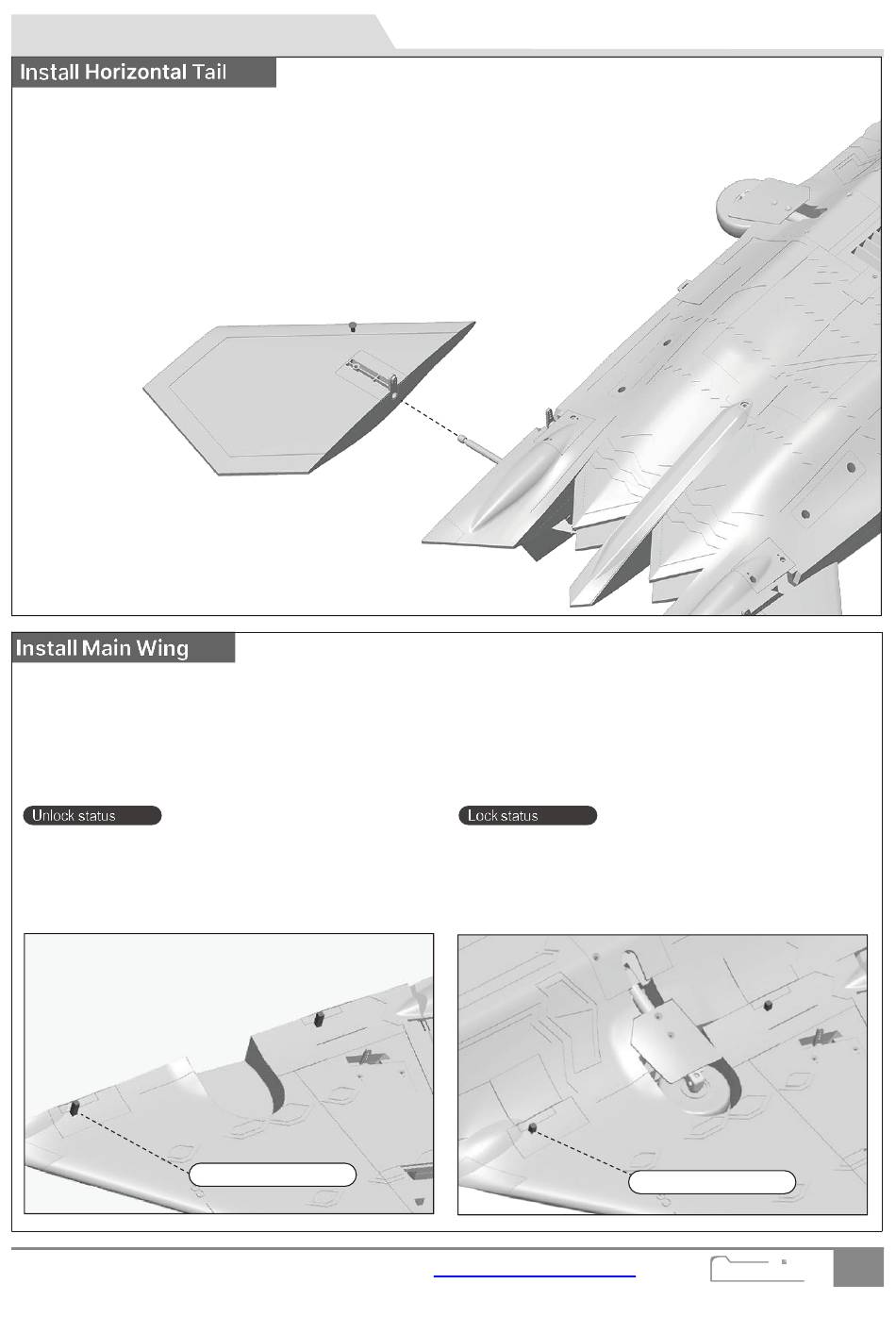 Install Horizontal Tail

Install Main Wing

Unlock status

Lock status