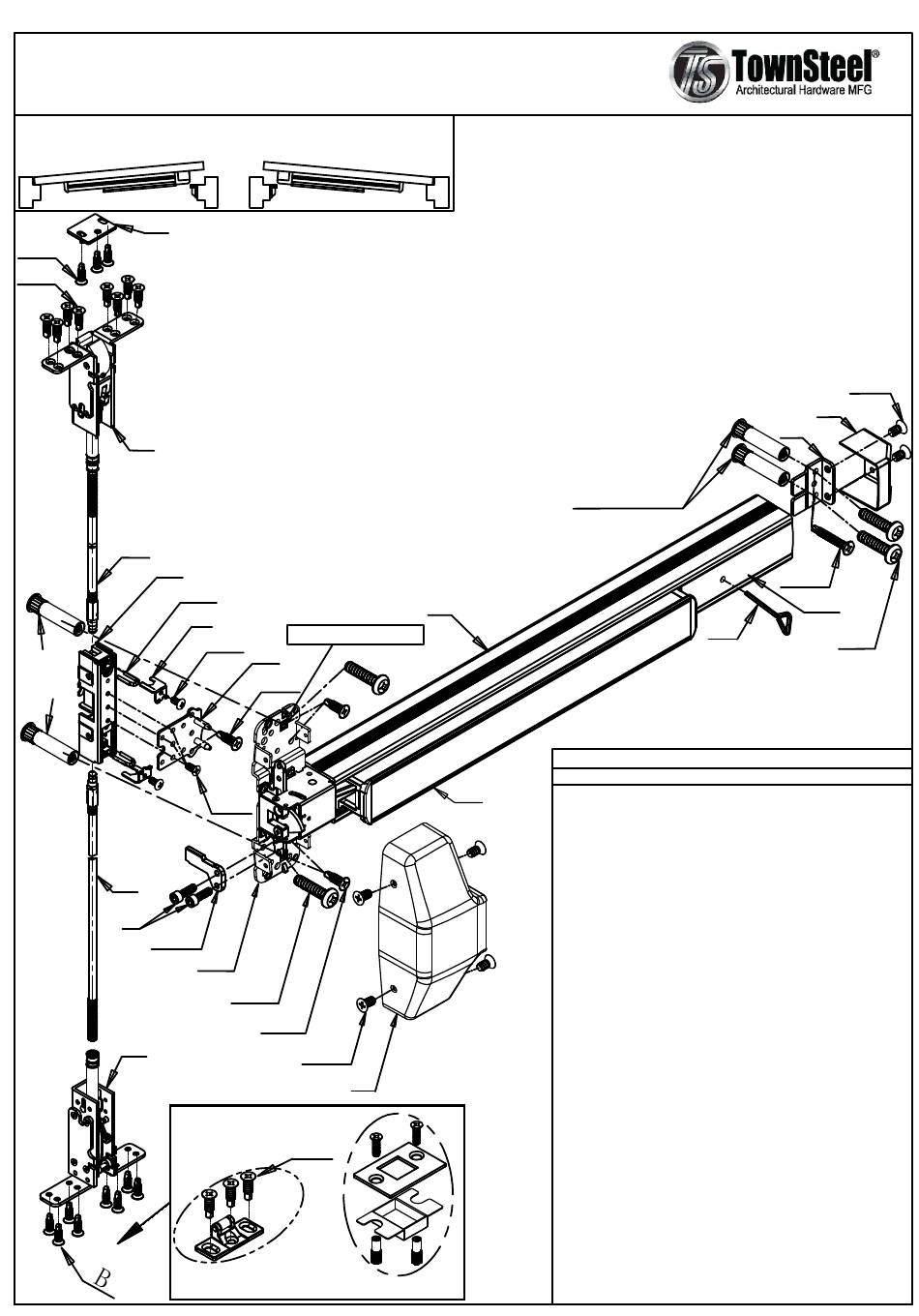 TS TownSteel®
Architectural Hardware MFG

B