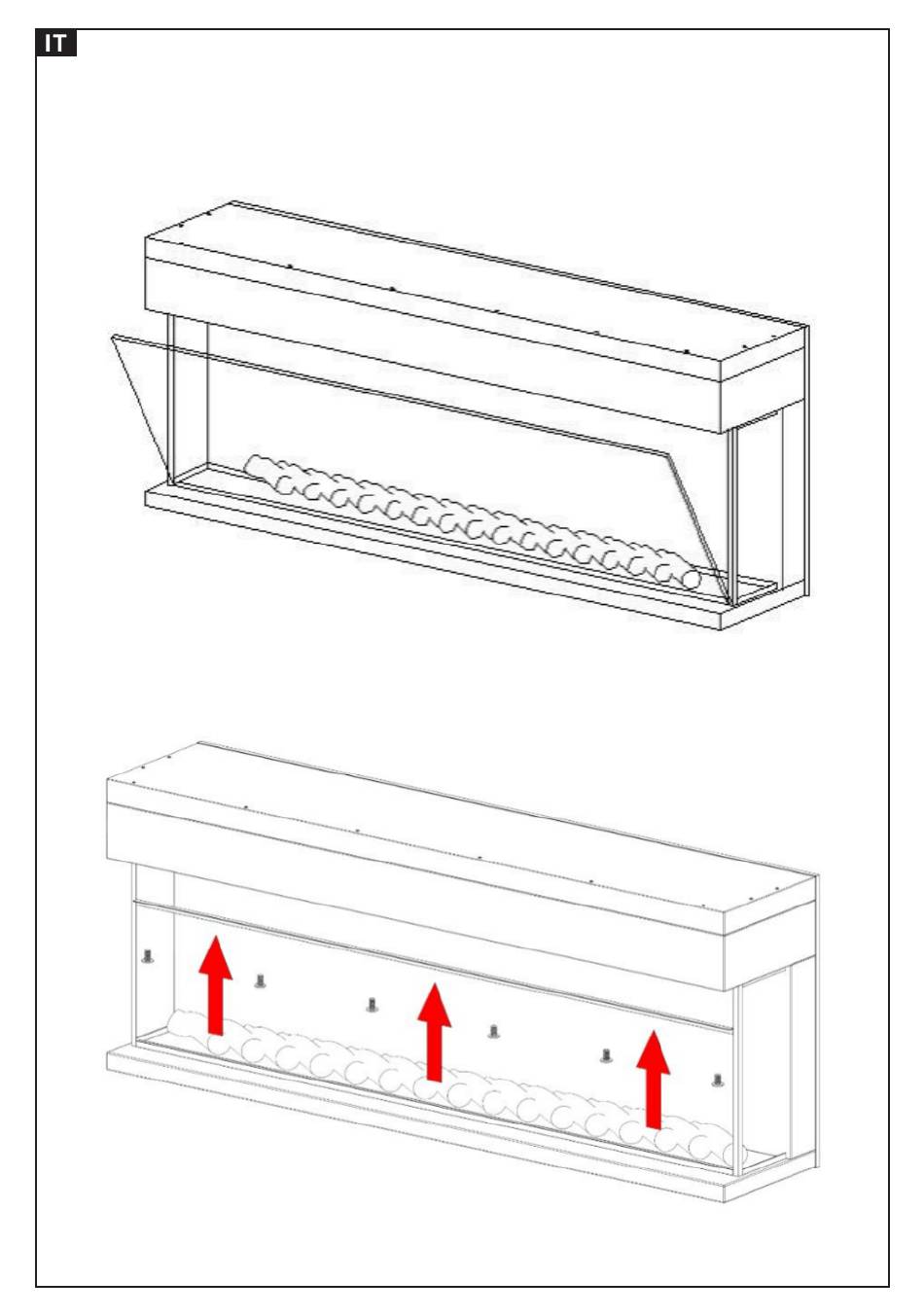 IT