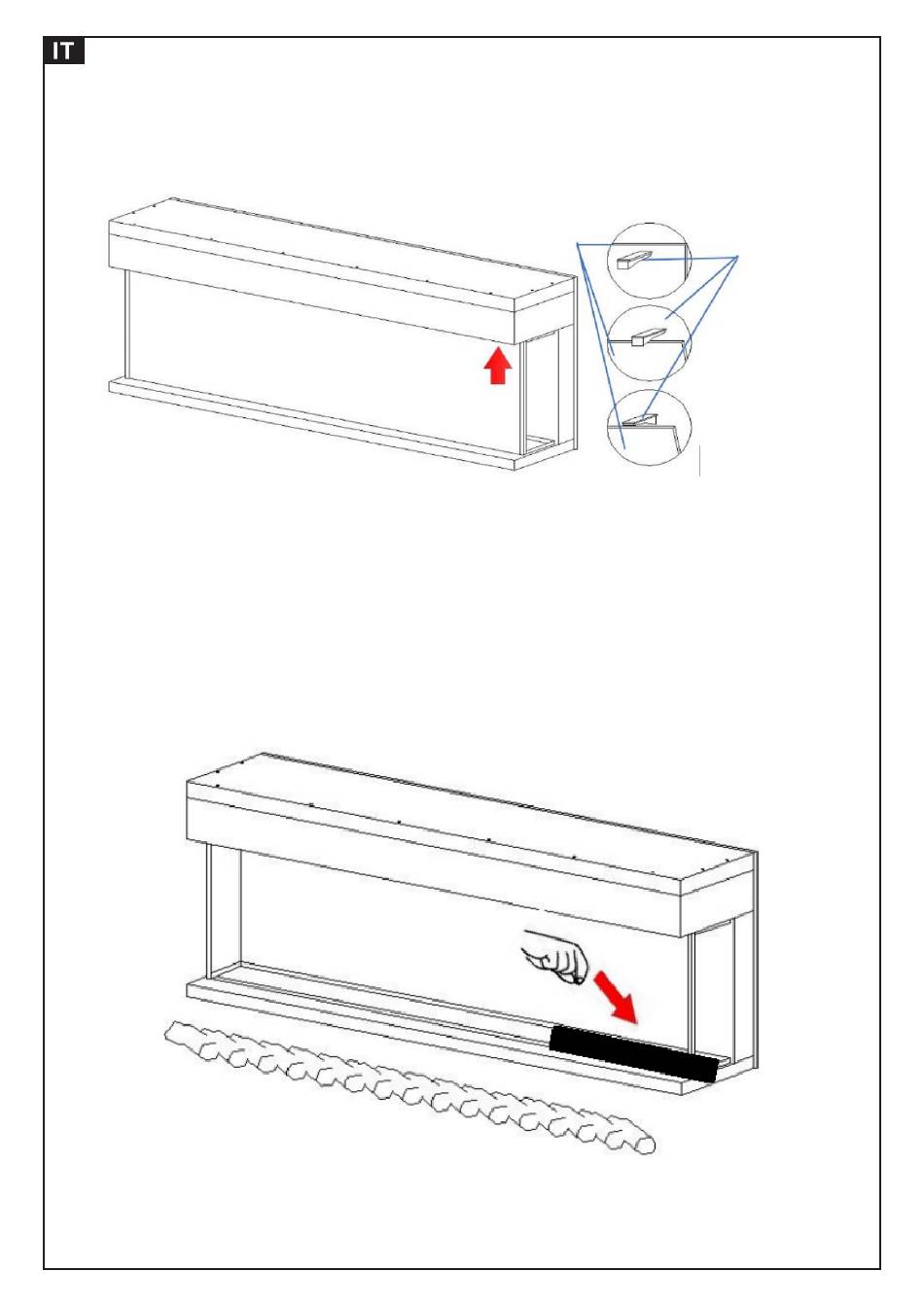 IT