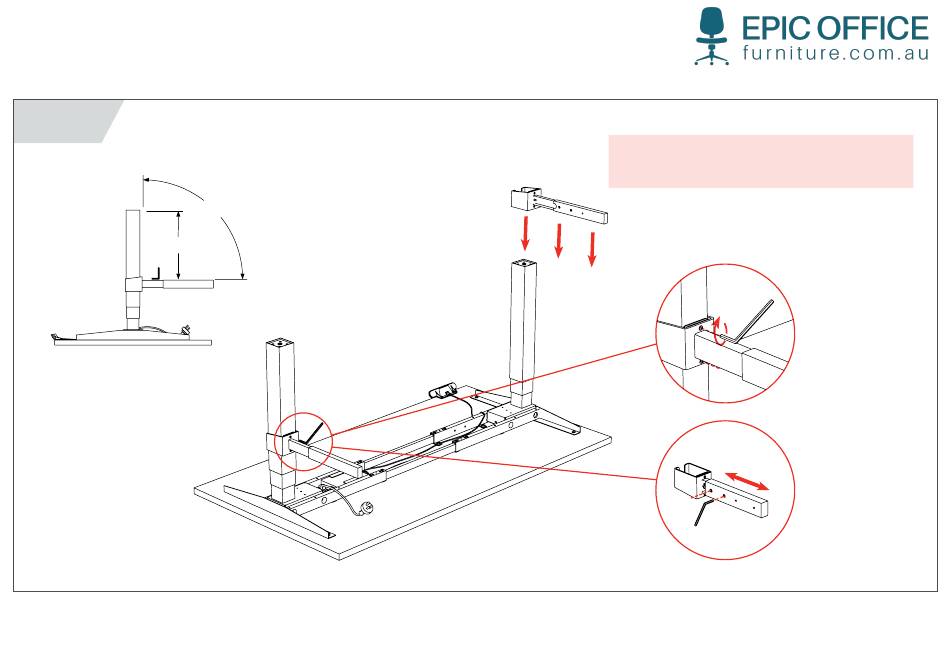 EPIC OFFICE
furniture.com.au