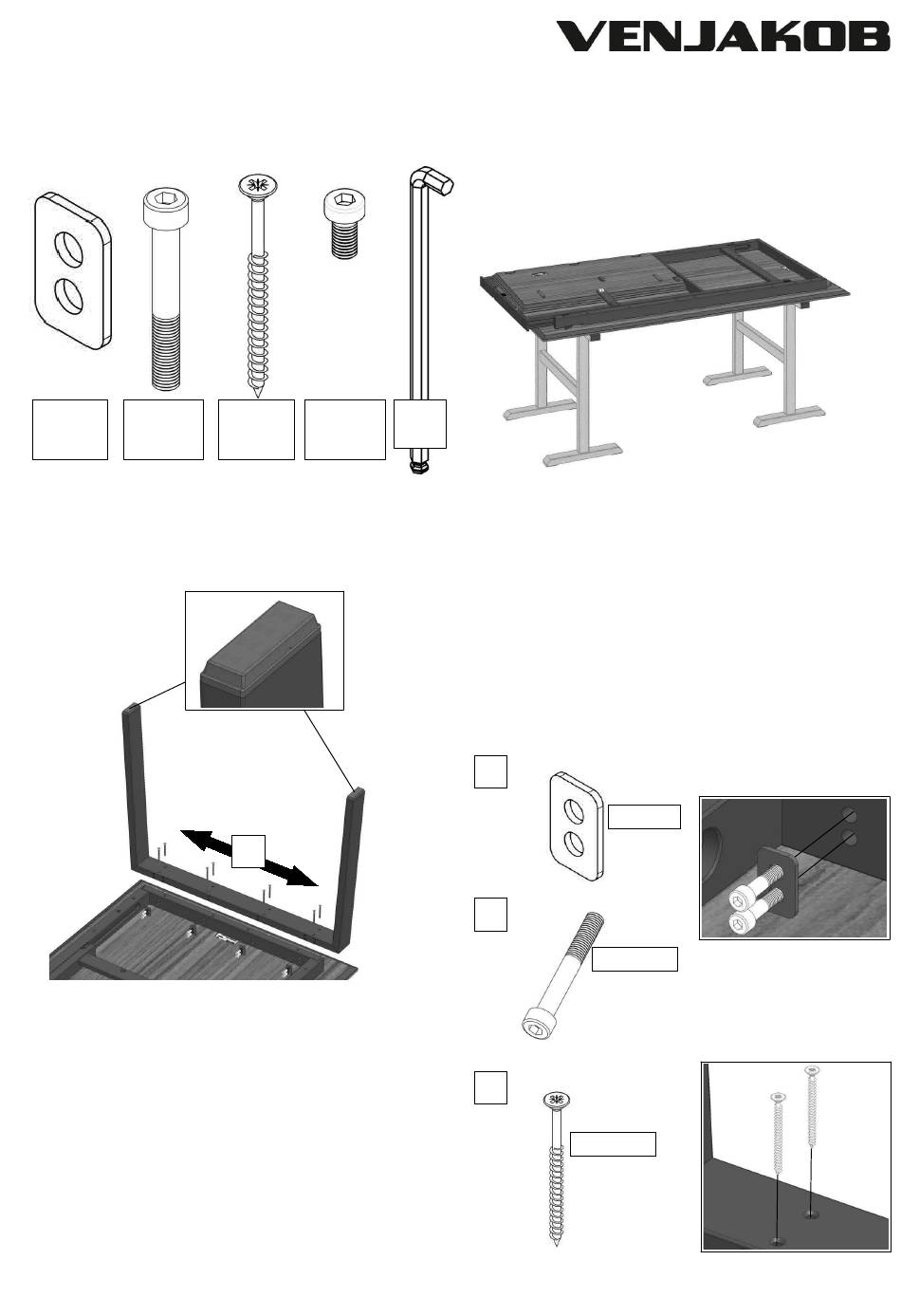 VENJAKOB