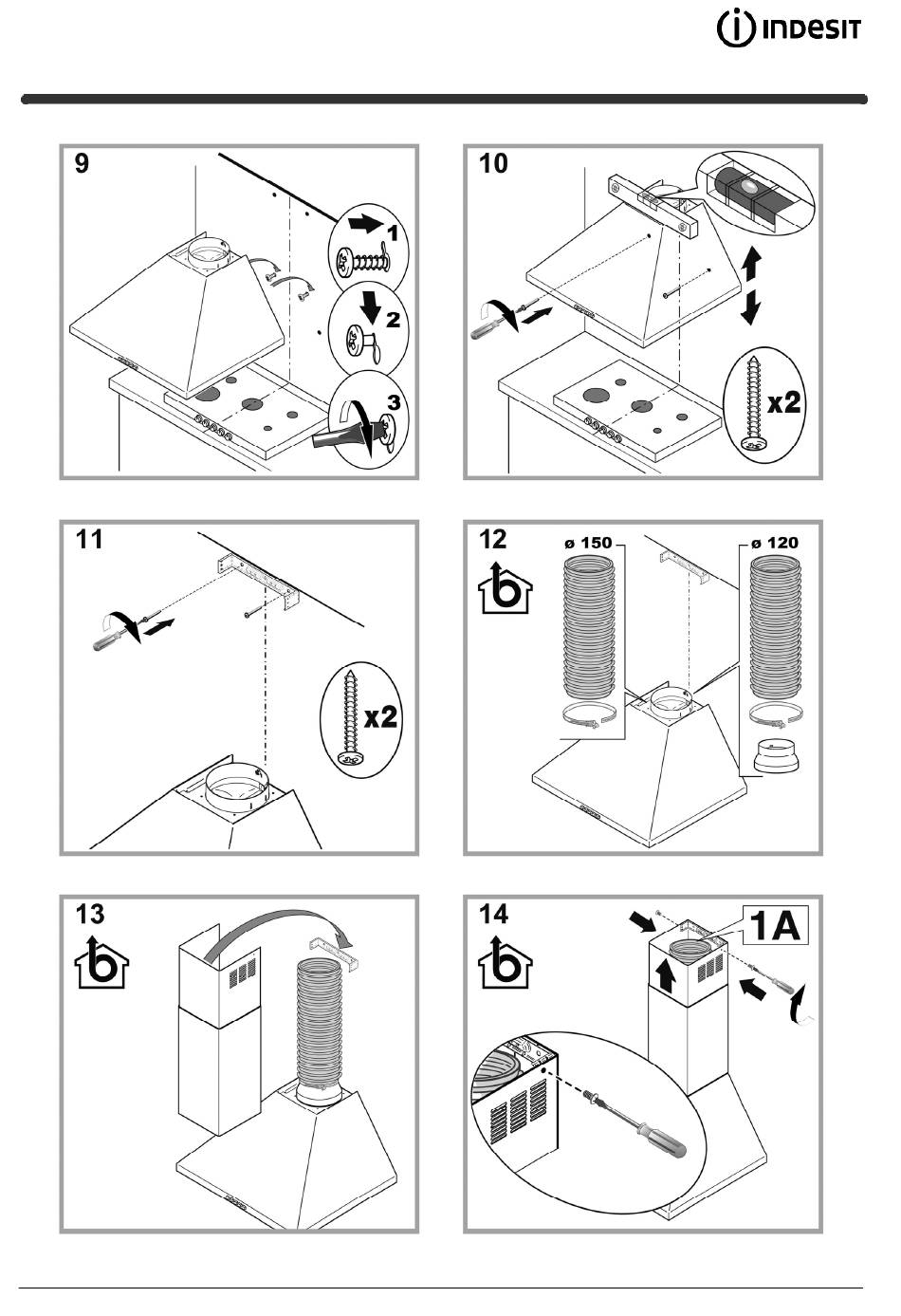 INDESIT

9

1

2

3

10

x2

11

x2

12

ø 150

ø 120

13

14

1A