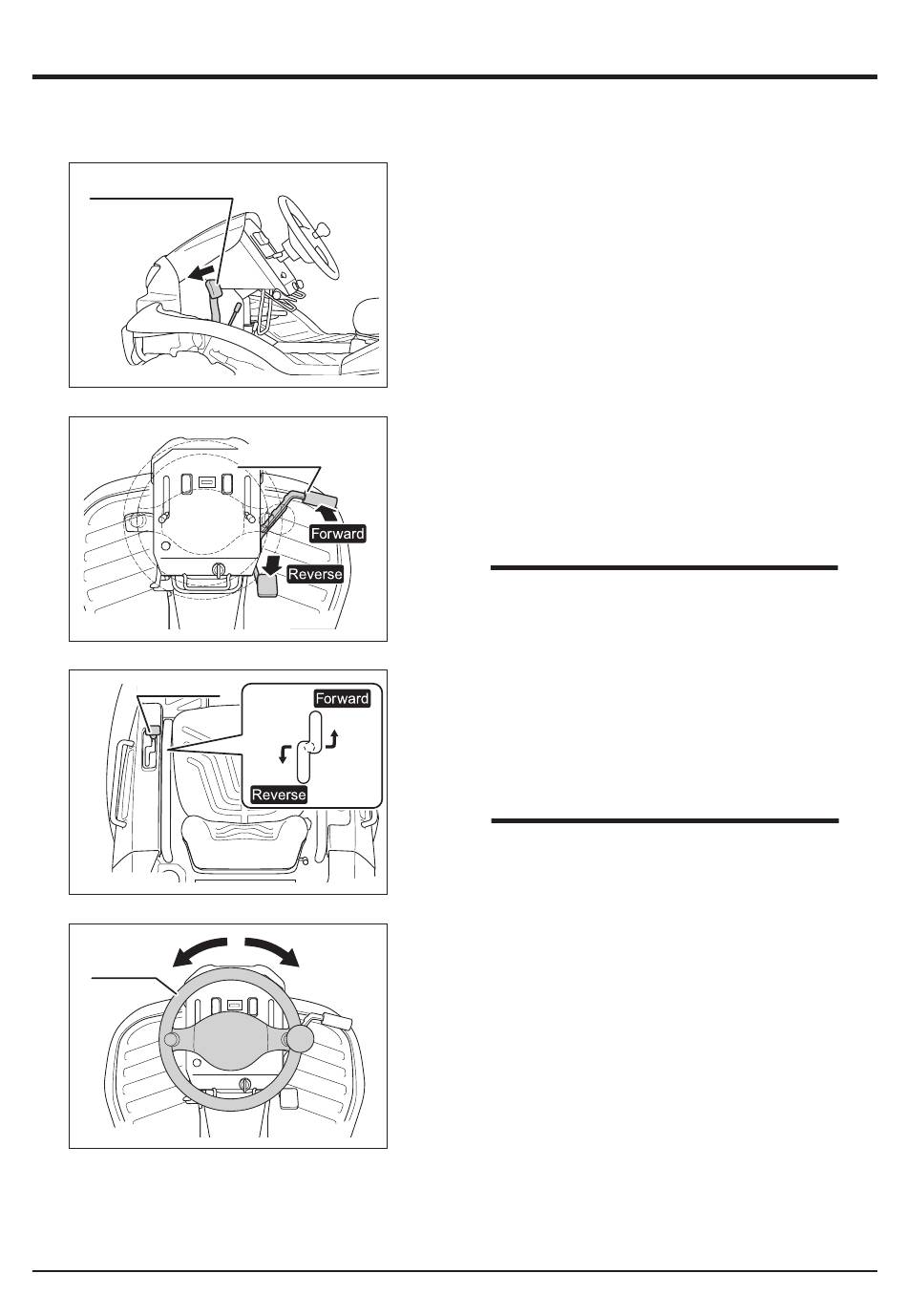 Forward
Reverse

Forward
Reverse