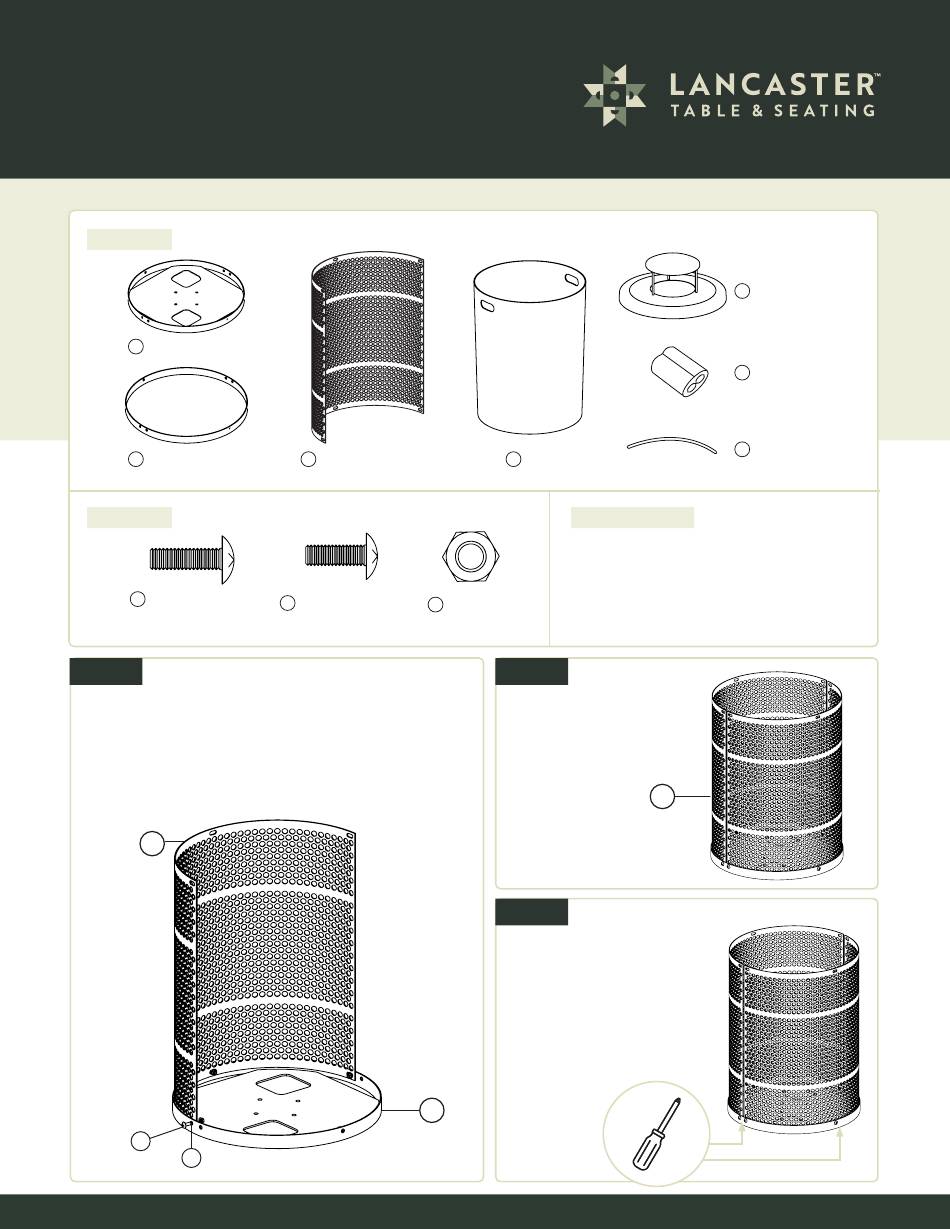 LANCASTER™
TABLE & SEATING