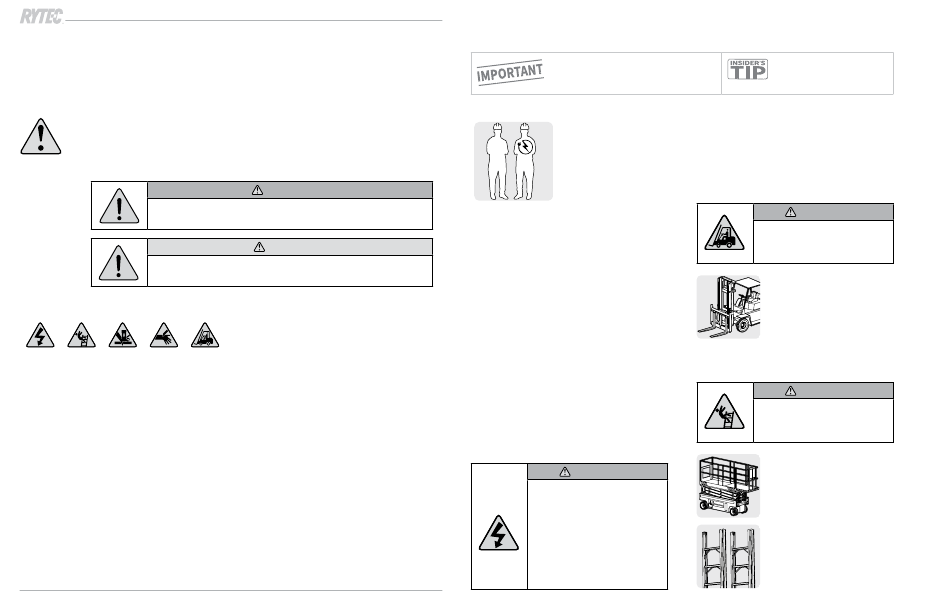 RYTEC

IMPORTANT

INSIDER'S TIP