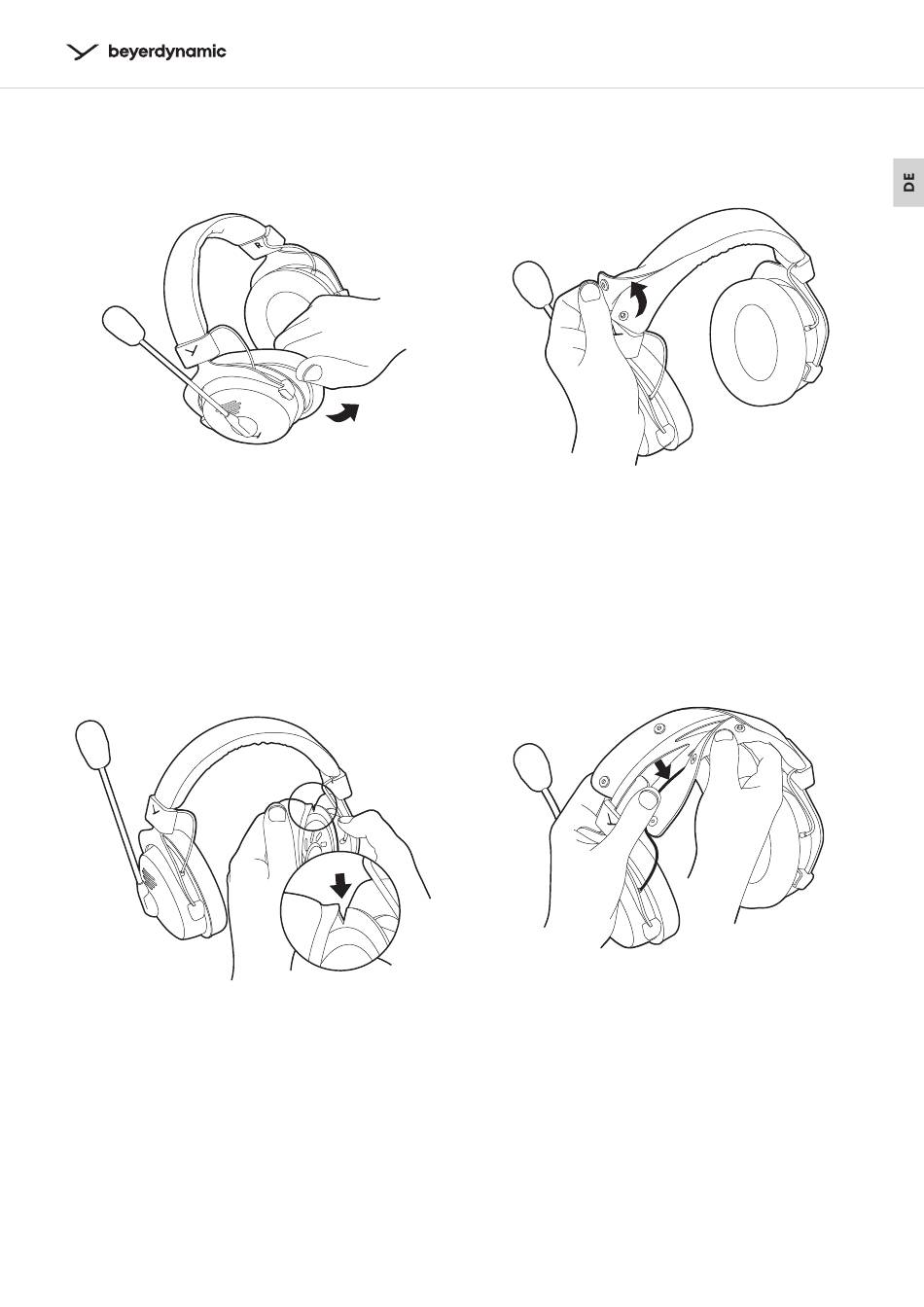 beyerdynamic

DE