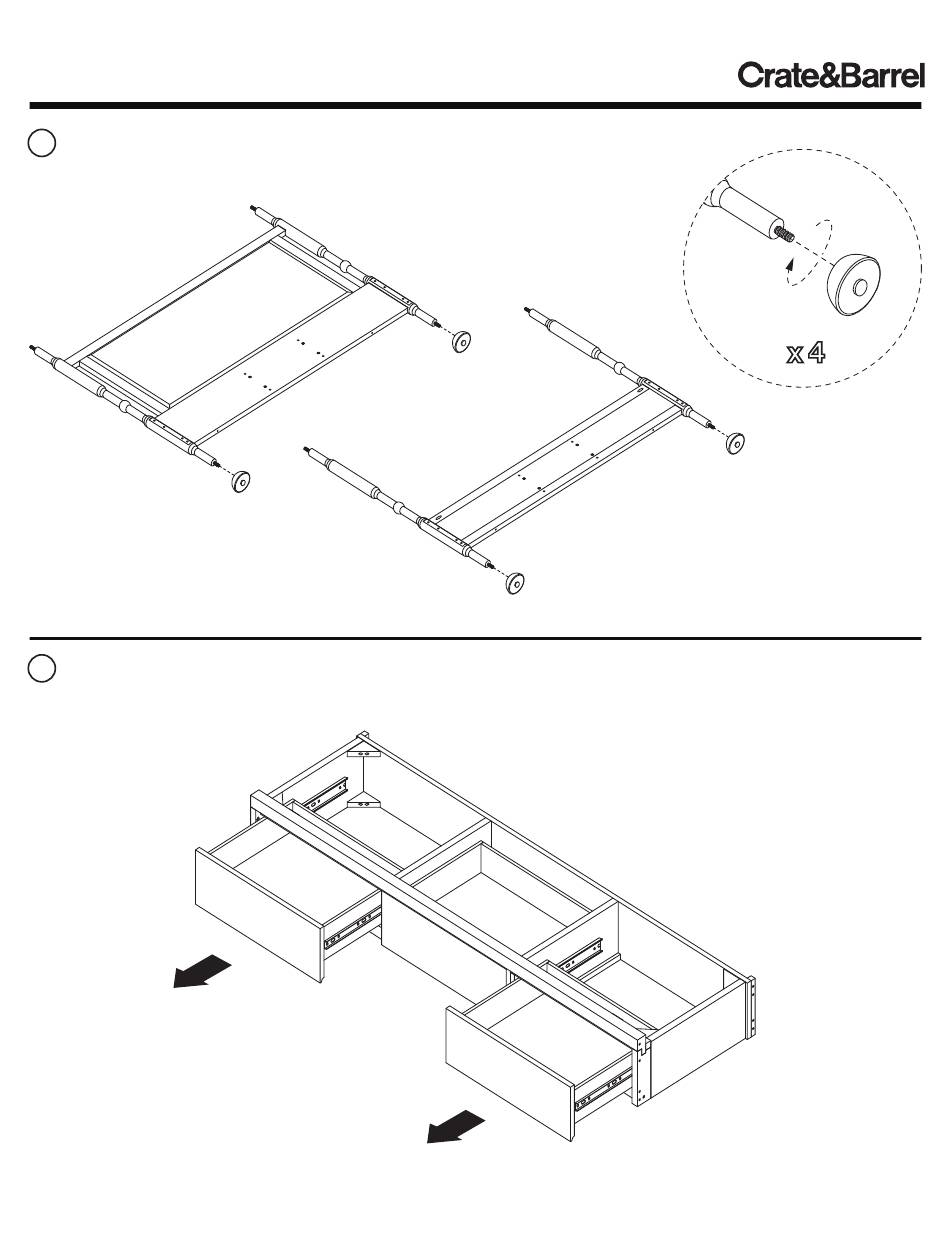 Crate&Barrel

x 4